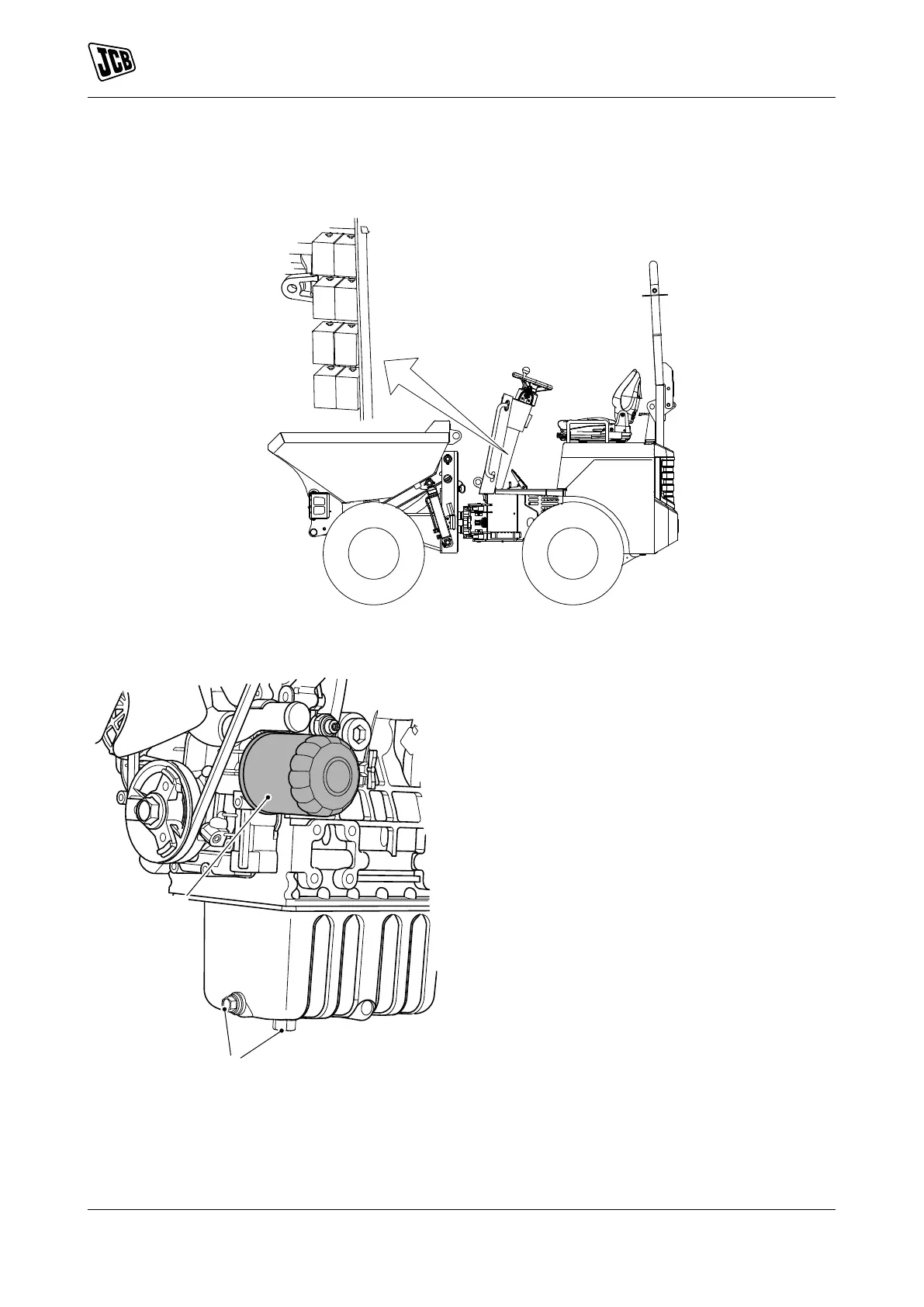 JCB