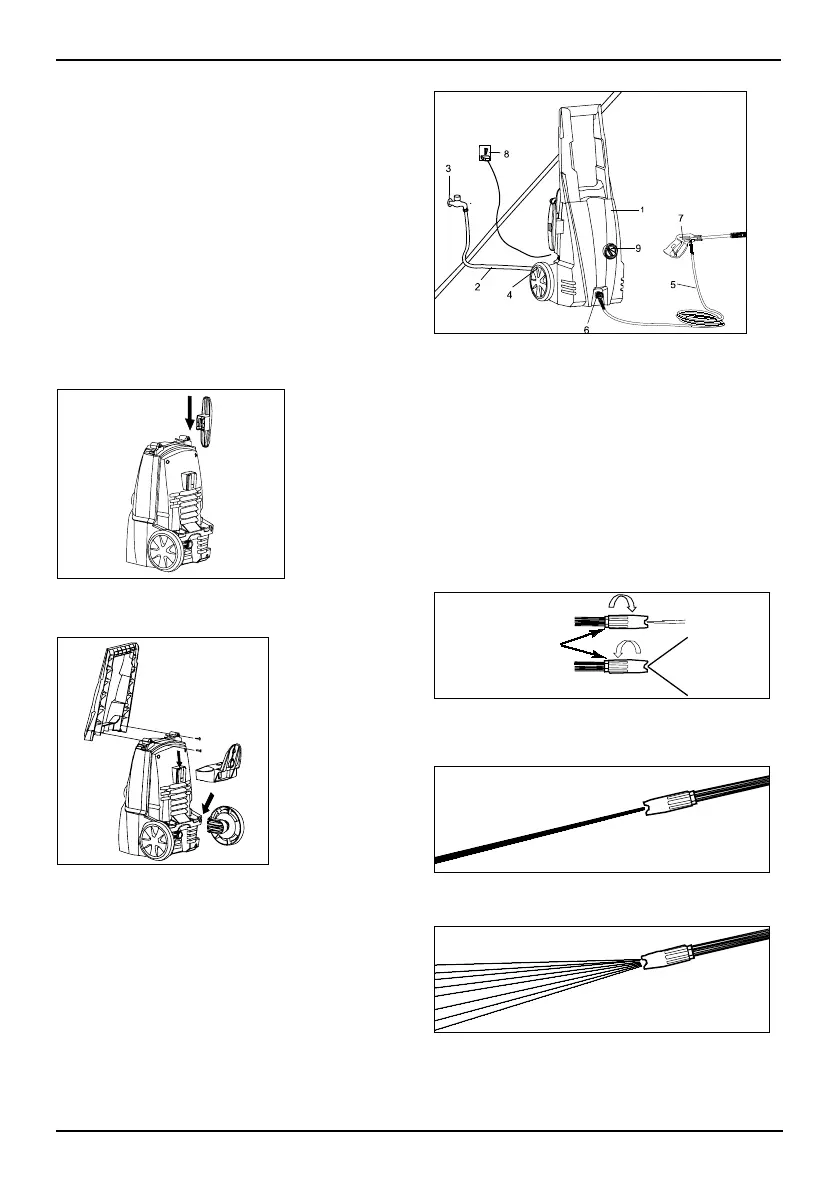 8

3

1

7

9

2

4

5

6