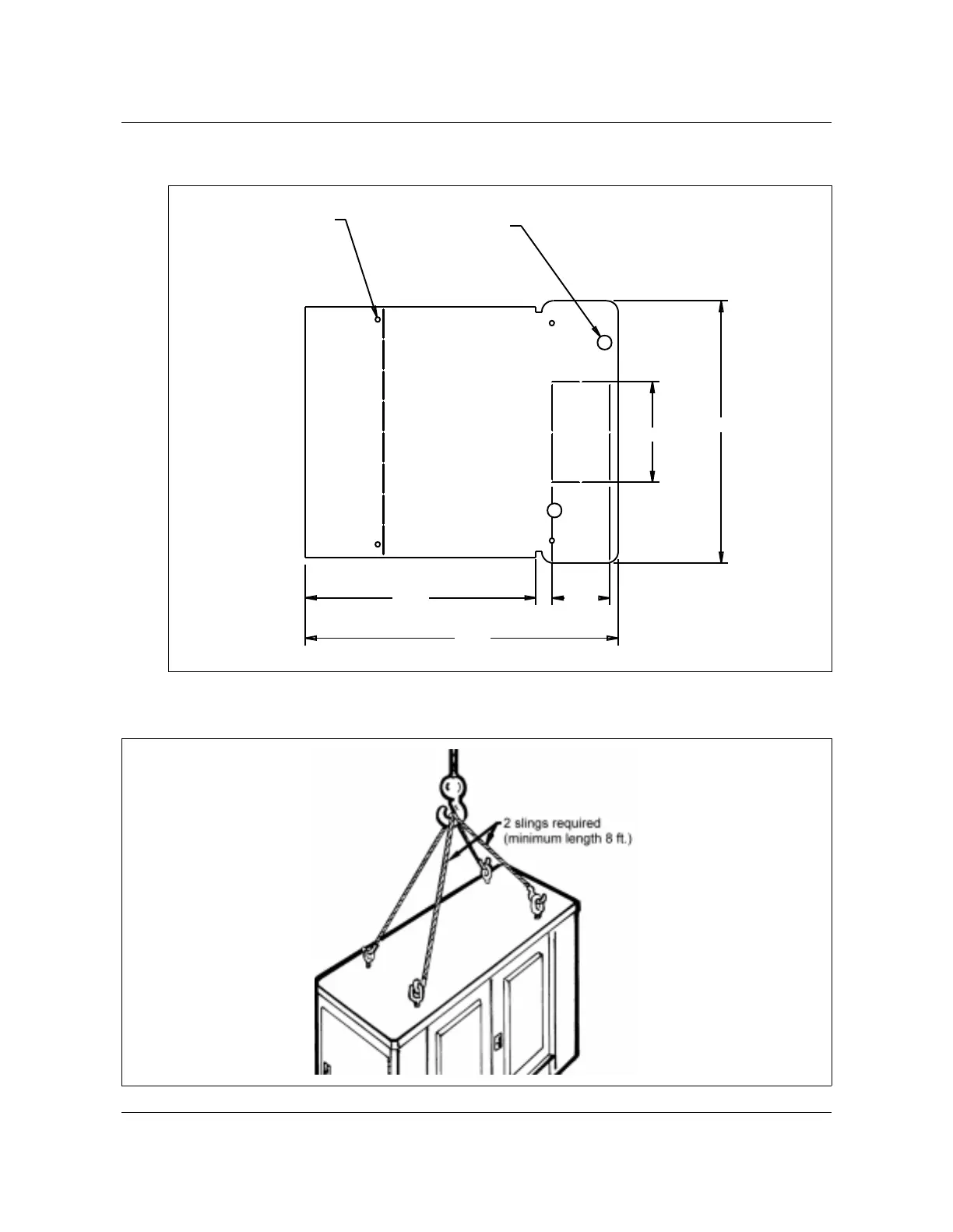 2 slings required
(minimum length 8 ft.)