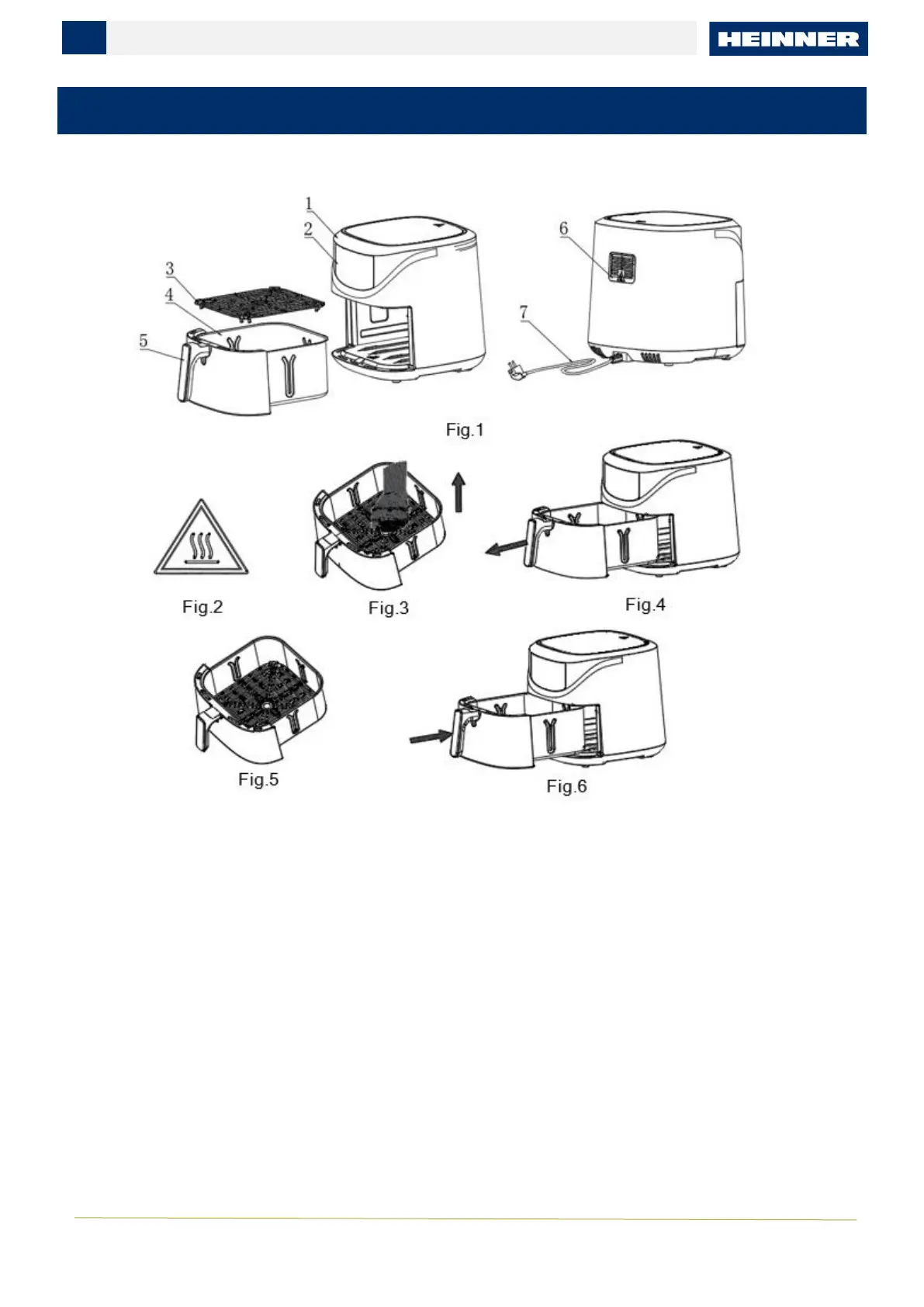 HEINNER

1
2
3
4
5
6
7

Fig.1

Fig.2

Fig.3

Fig.4

Fig.5

Fig.6