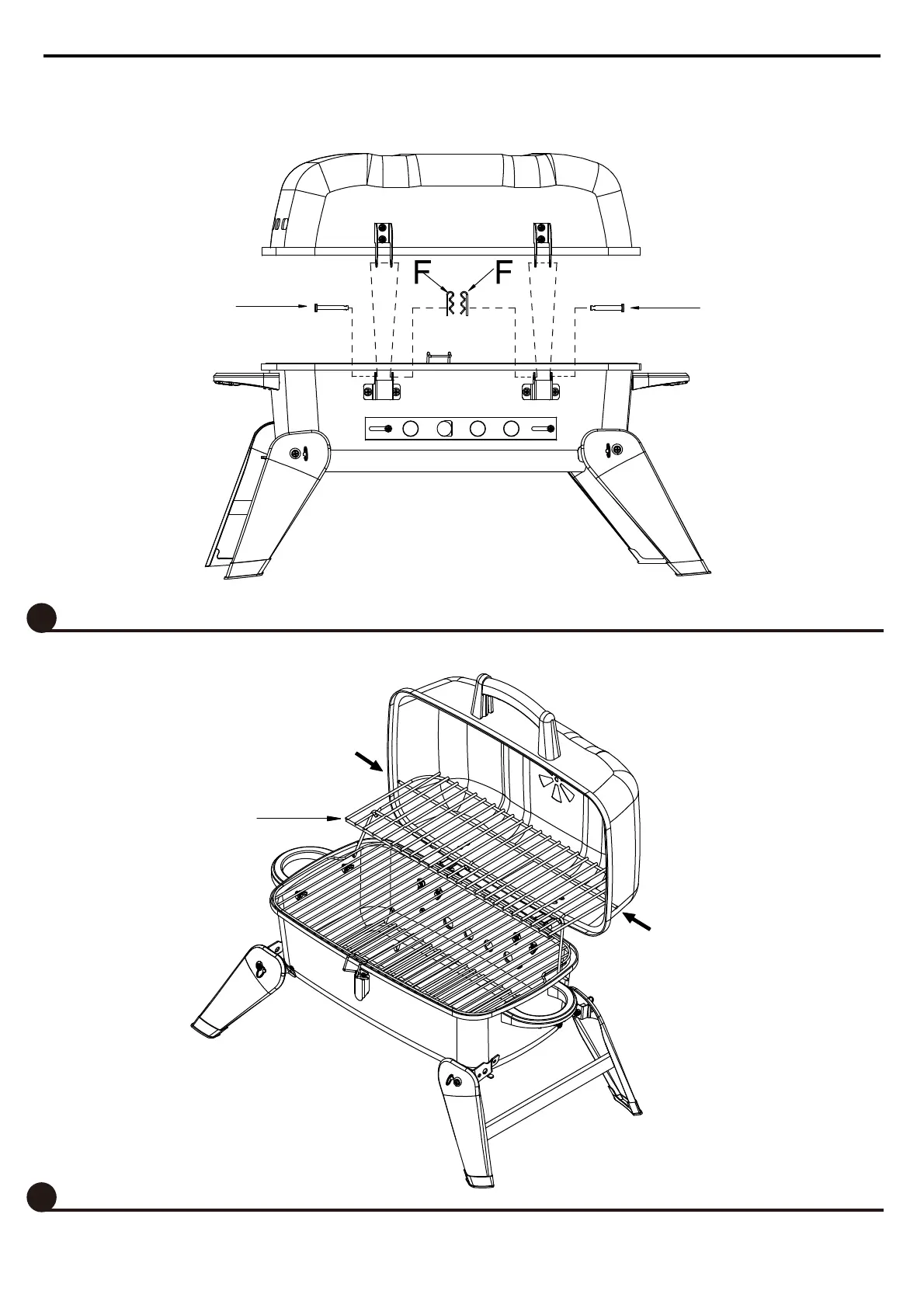 F F