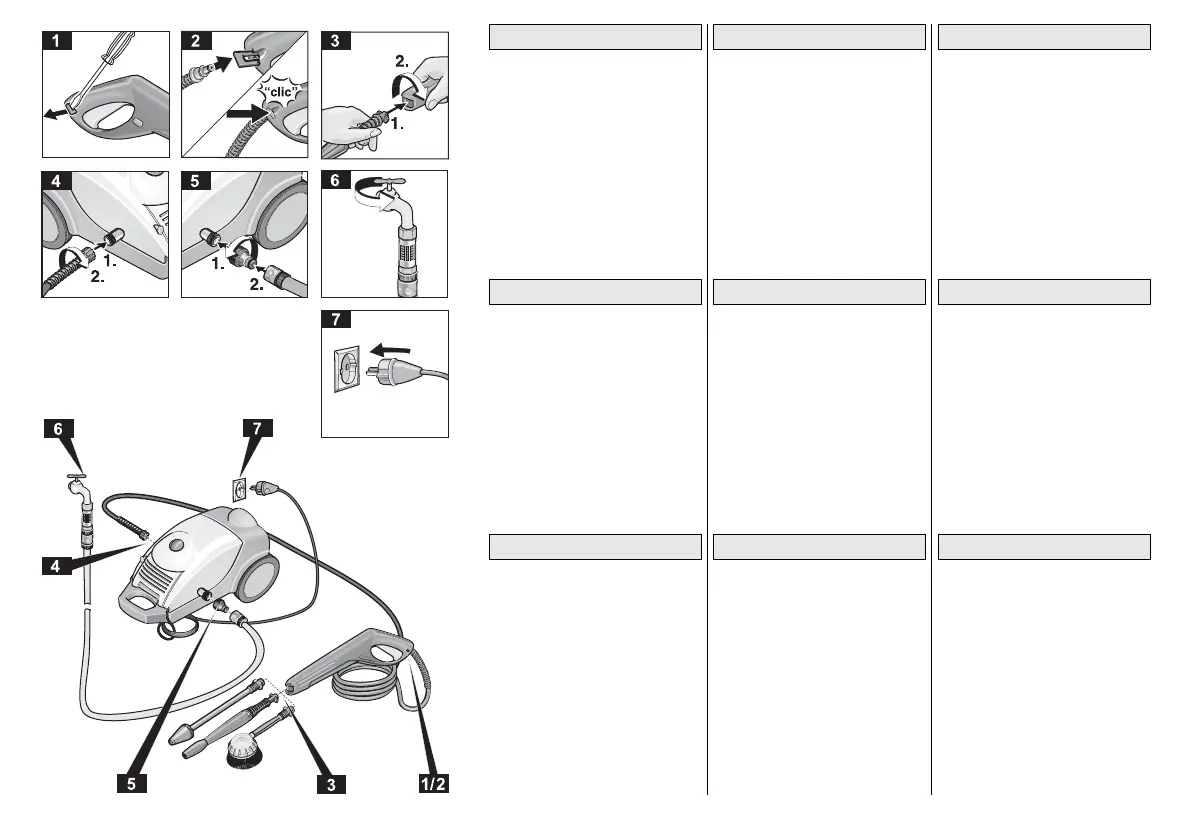 1

2

"clic"

3

2.

1.

4

1.

2.

5

1.

2.

6

7

6

7

4

5

3

1/2