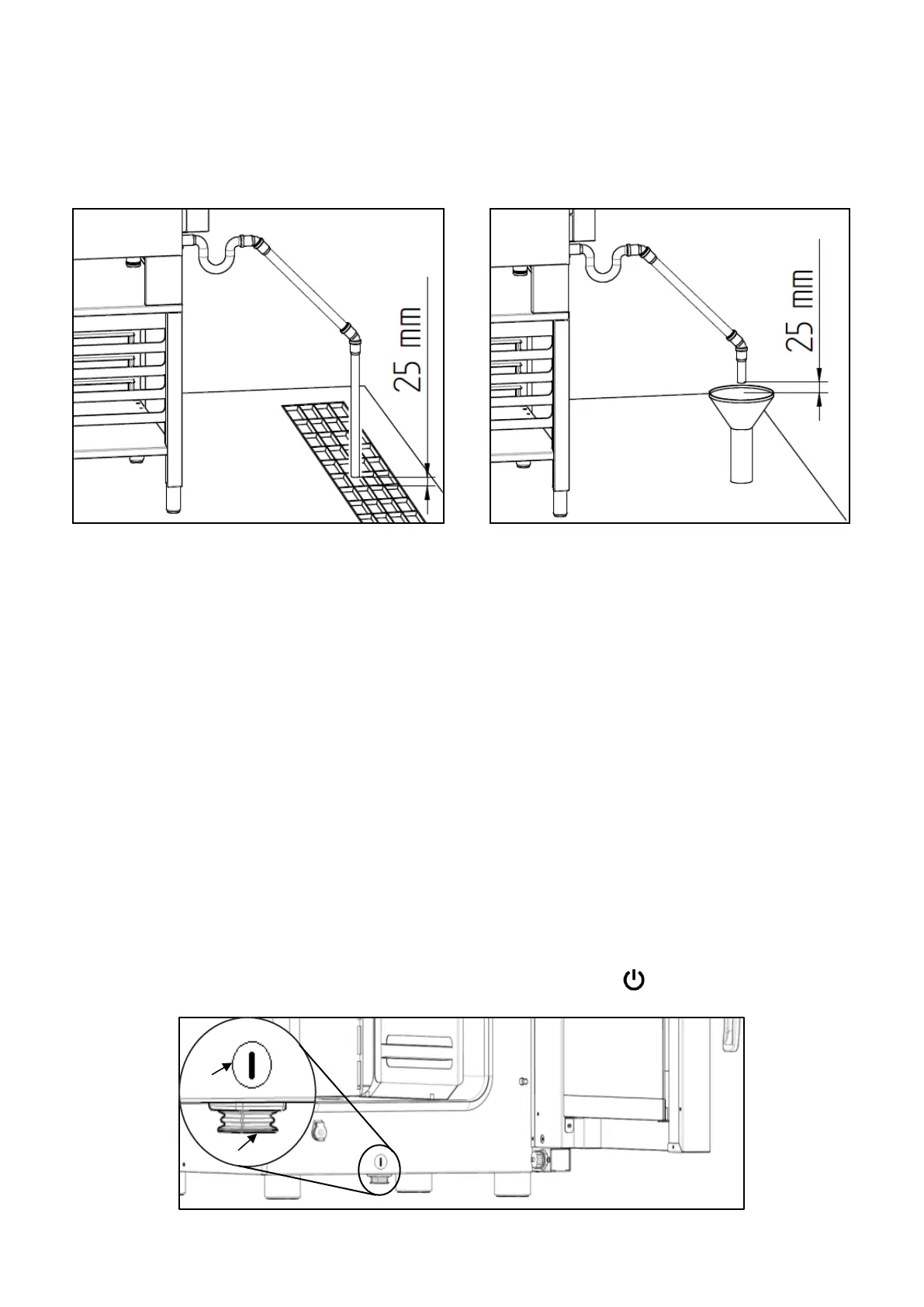 25 mm

25 mm