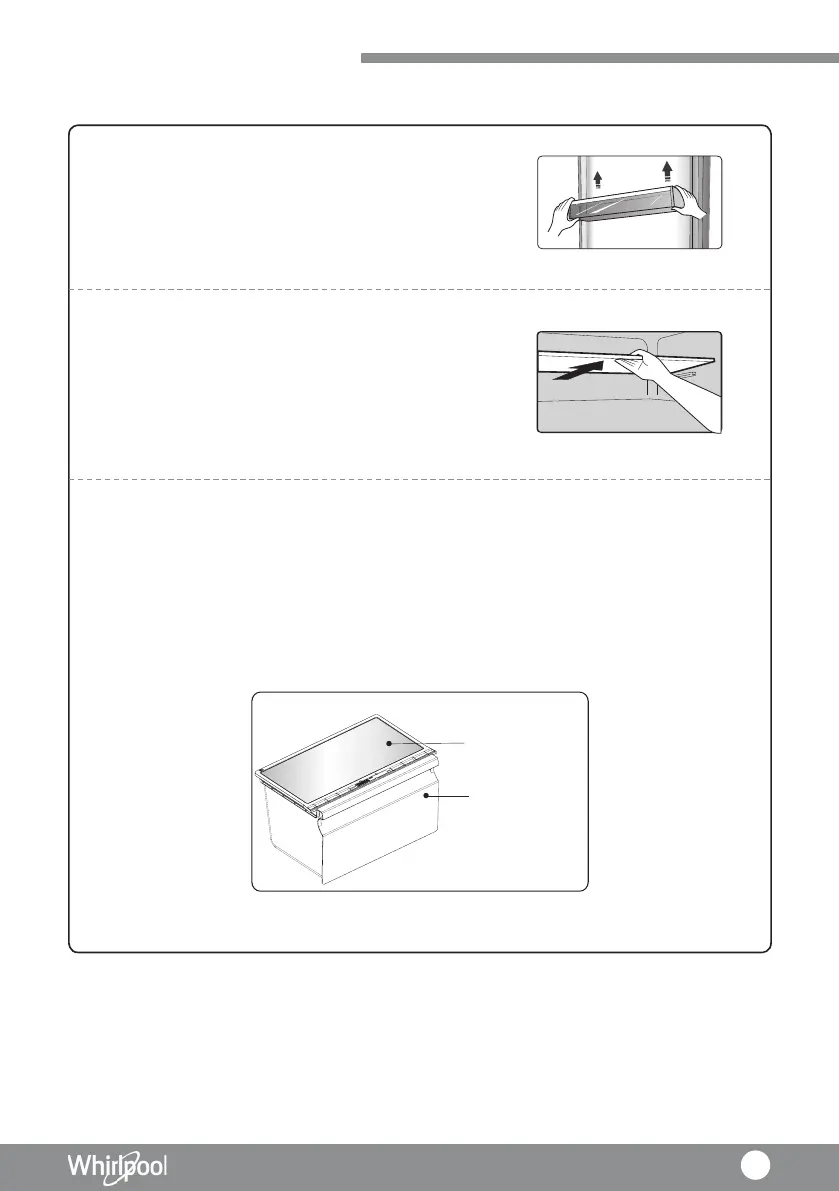 Whirlpool