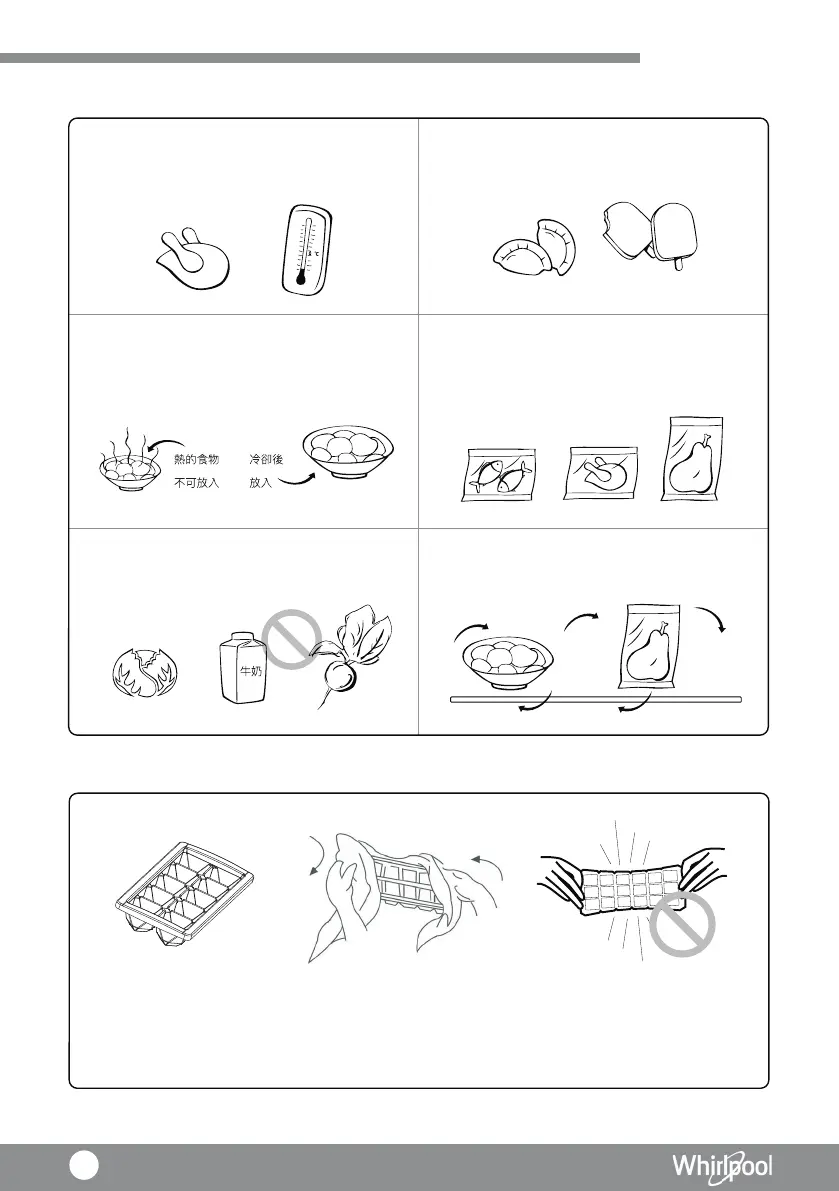 熱的食物
不可放入

冷卻後
放入

牛奶

Whirlpool