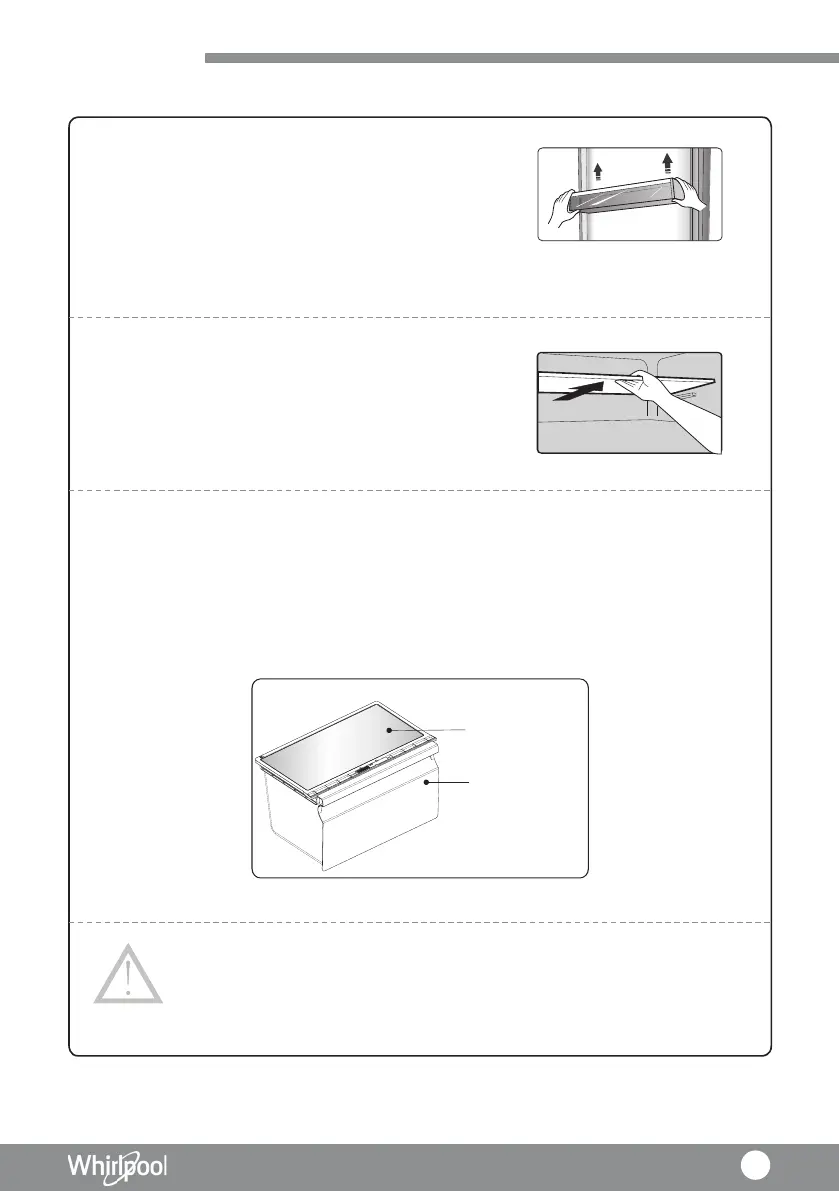 Whirlpool