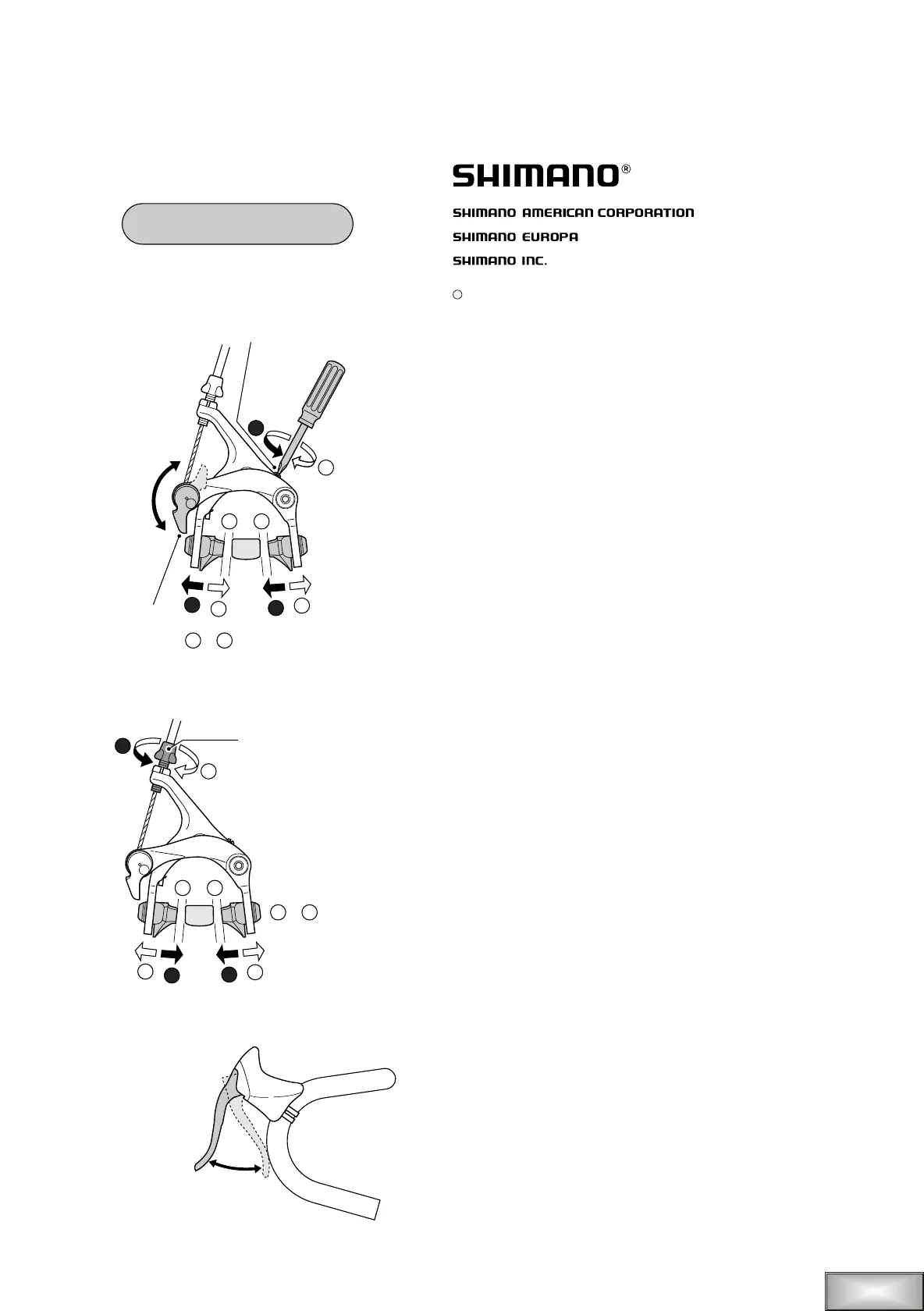 SHIMANO®

SHIMANO AMERICAN CORPORATION

SHIMANO EUROPA

SHIMANO INC.