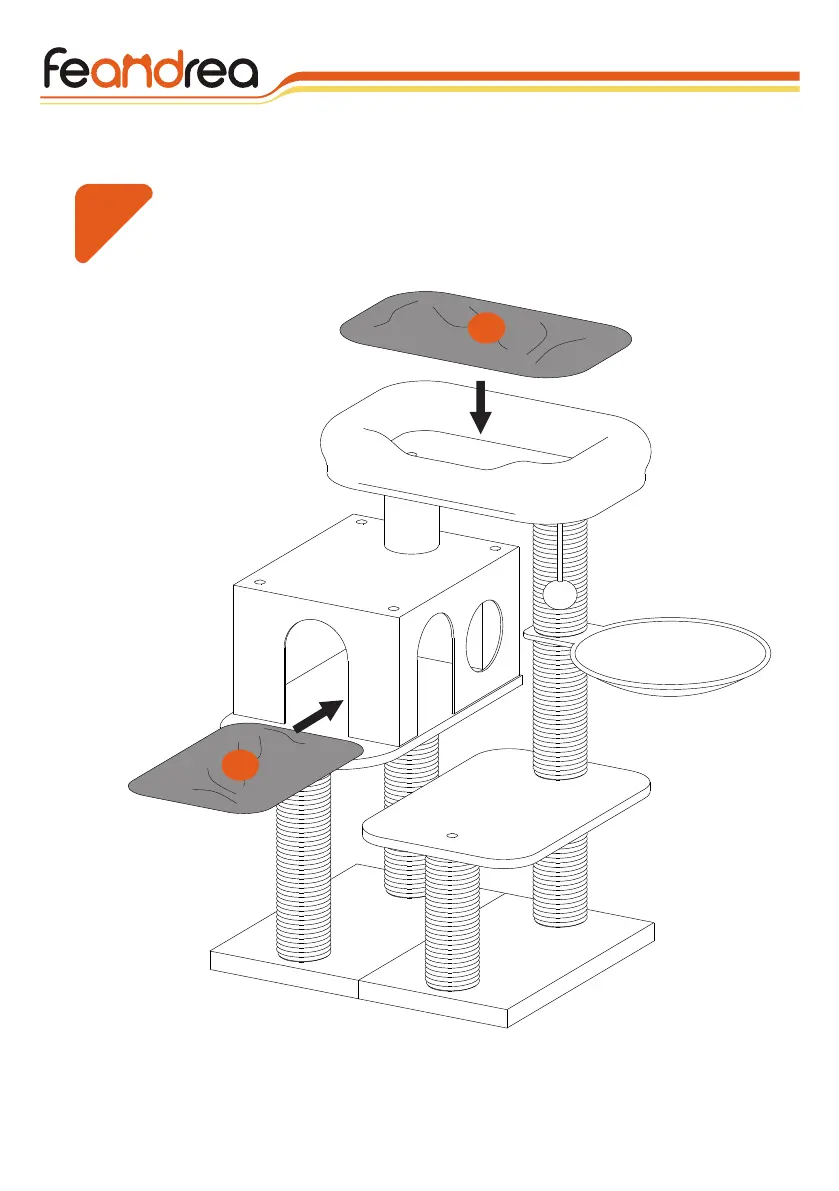 feandrea