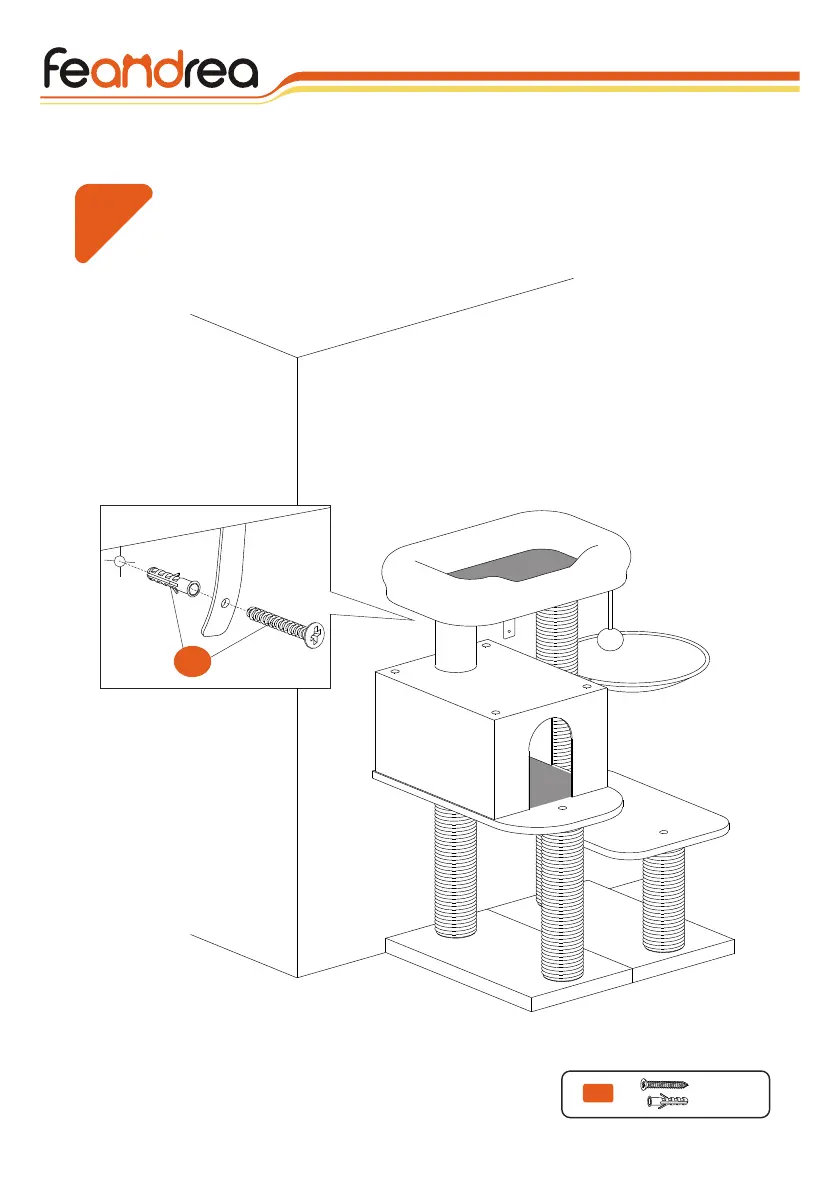 feandrea