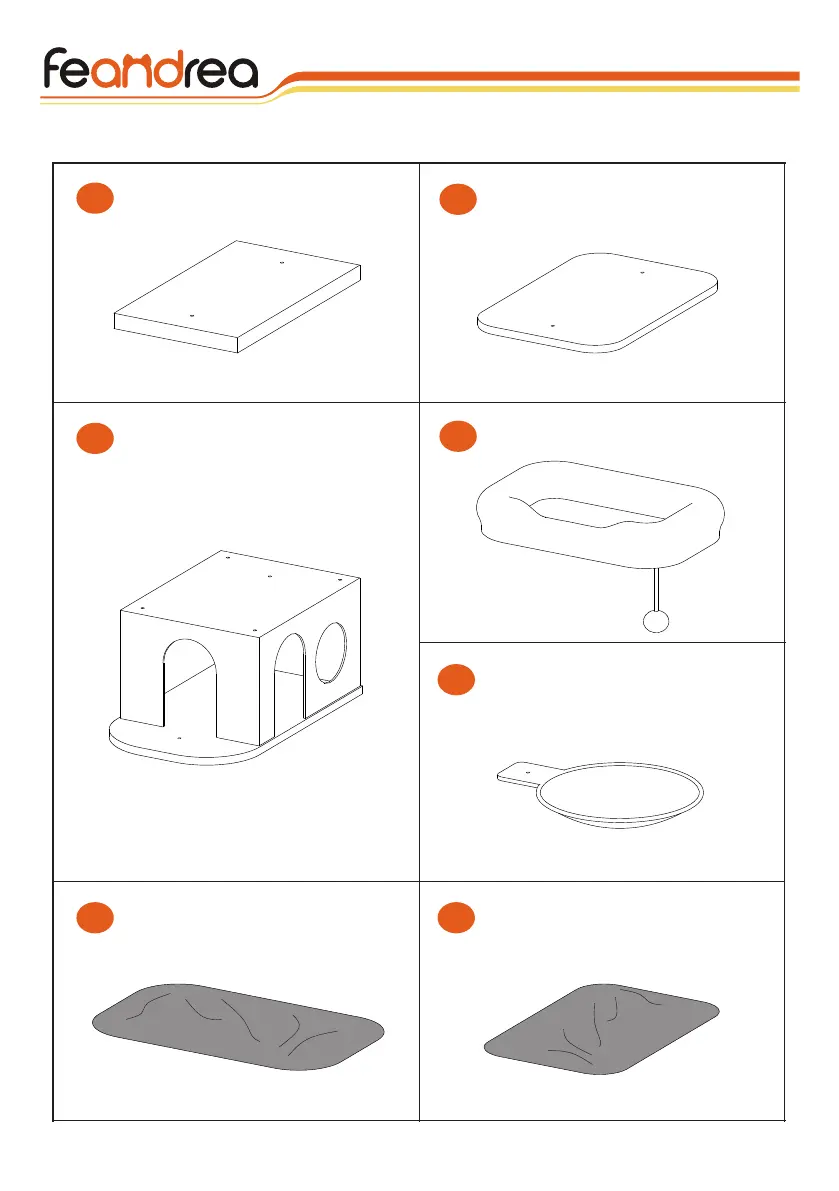 feandrea