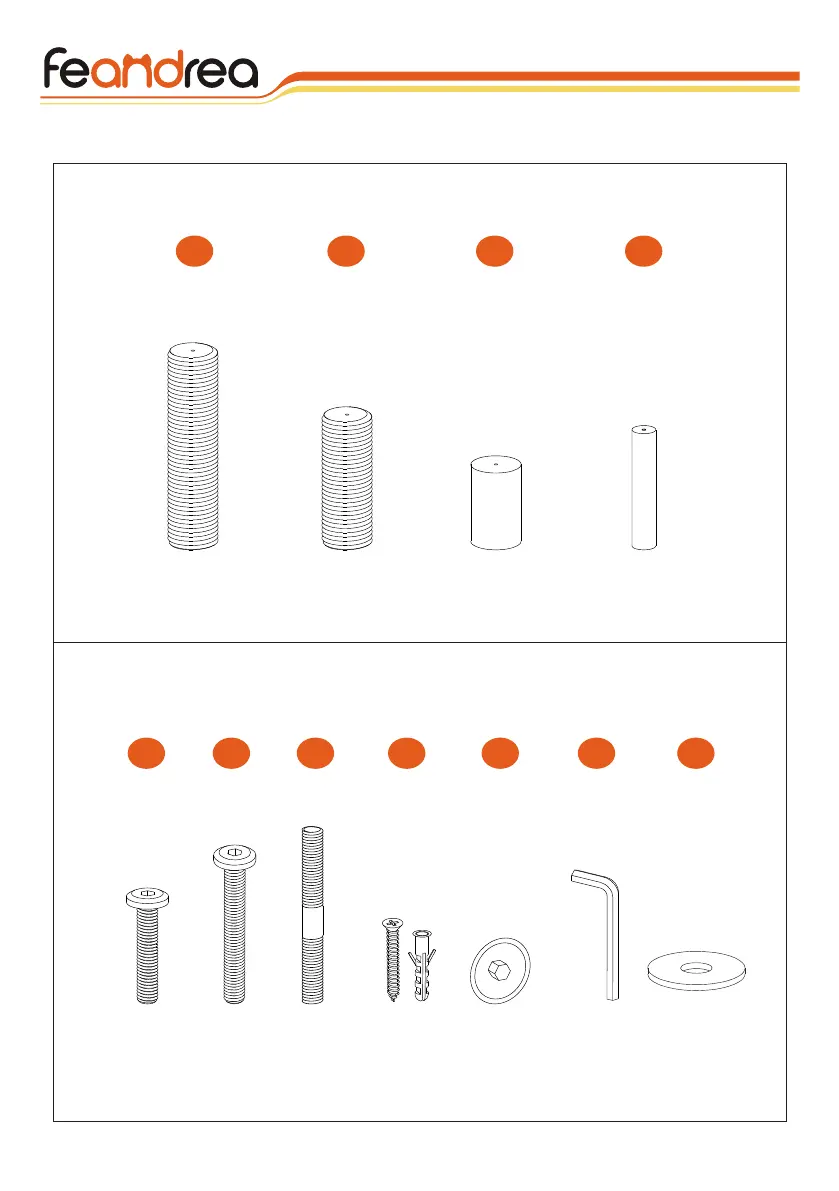 feandrea