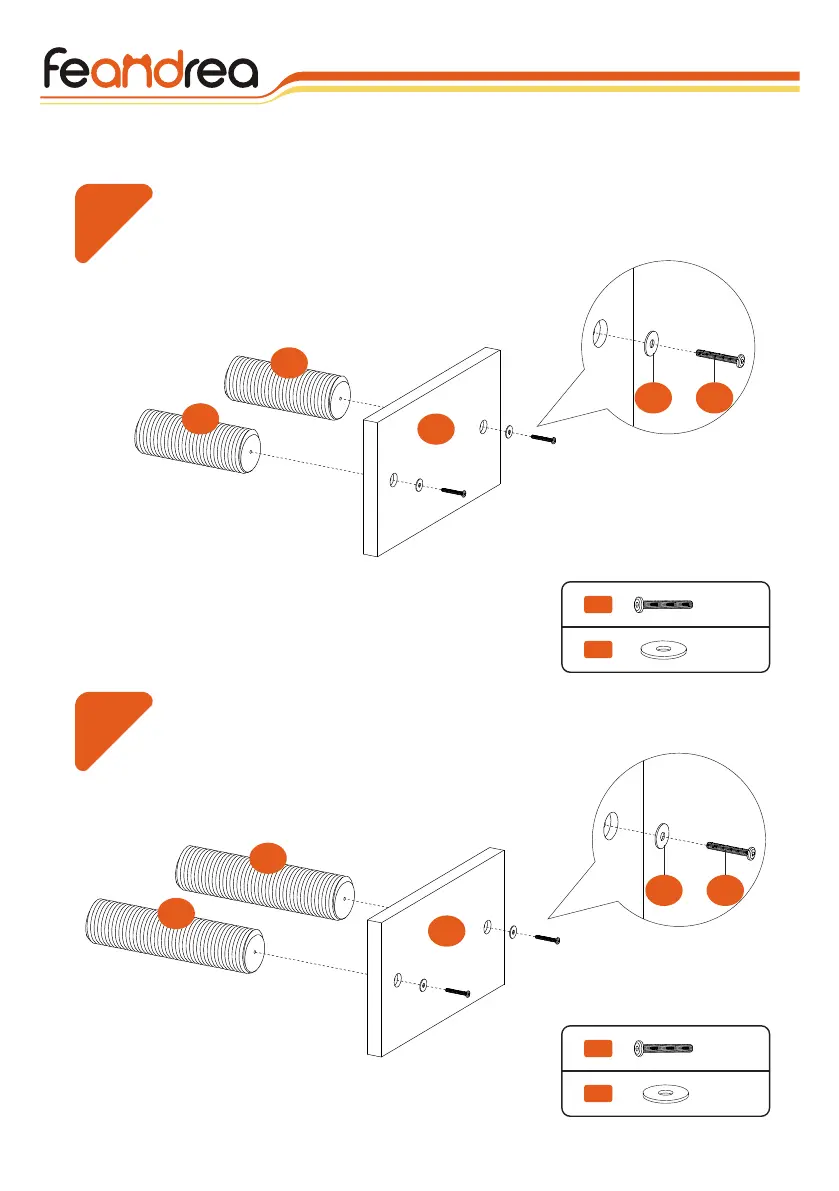 feandrea