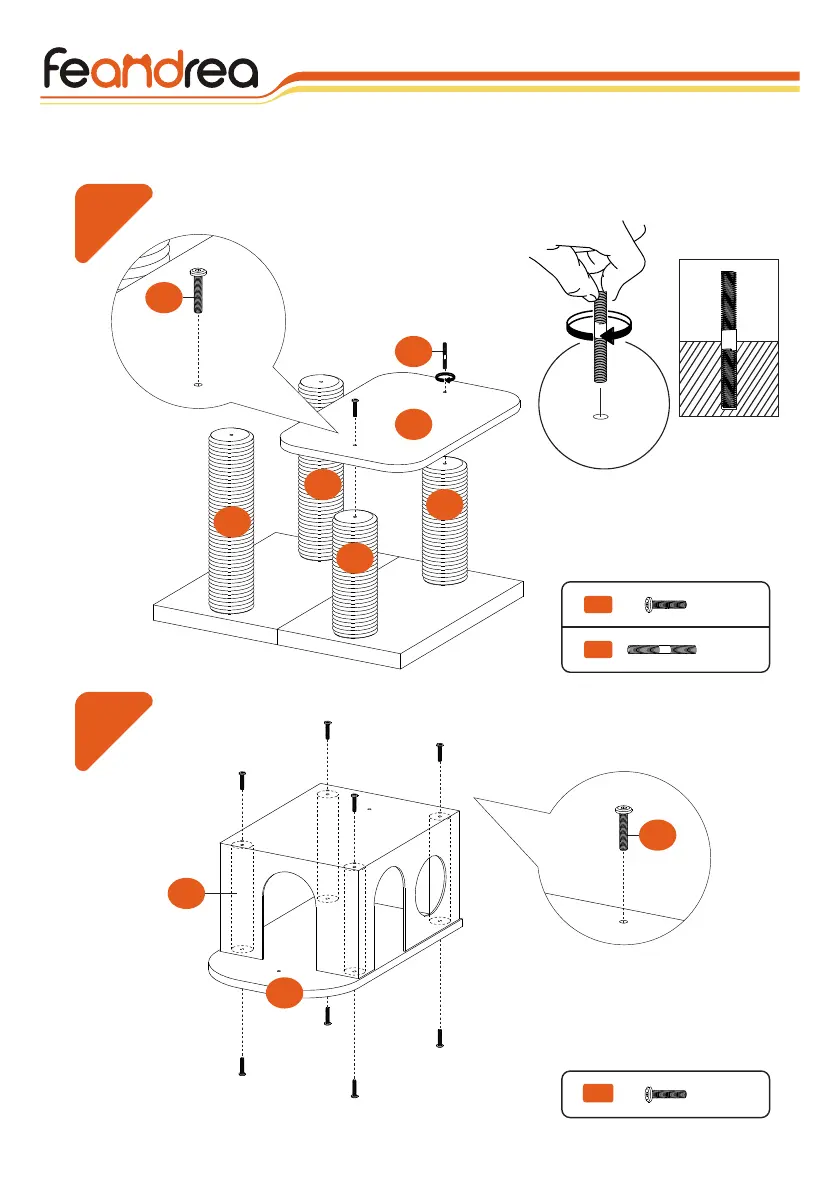 feandrea