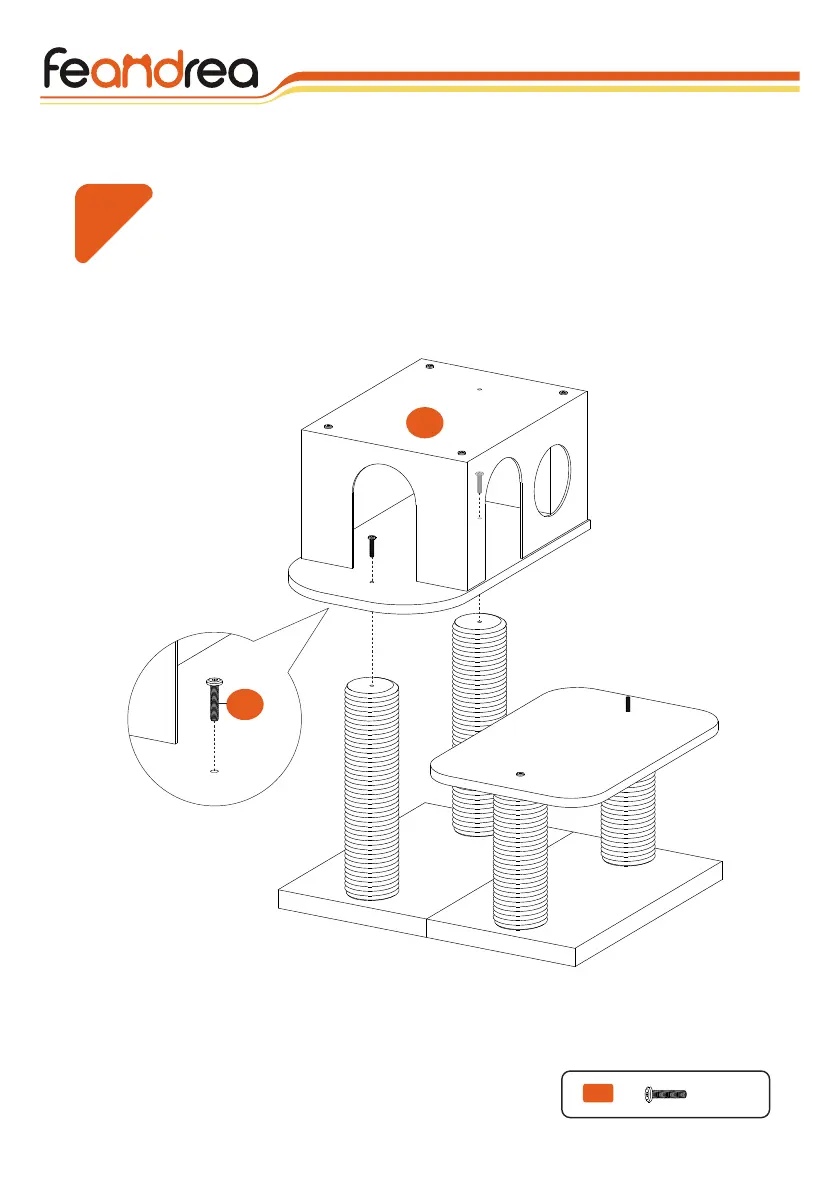 feandrea