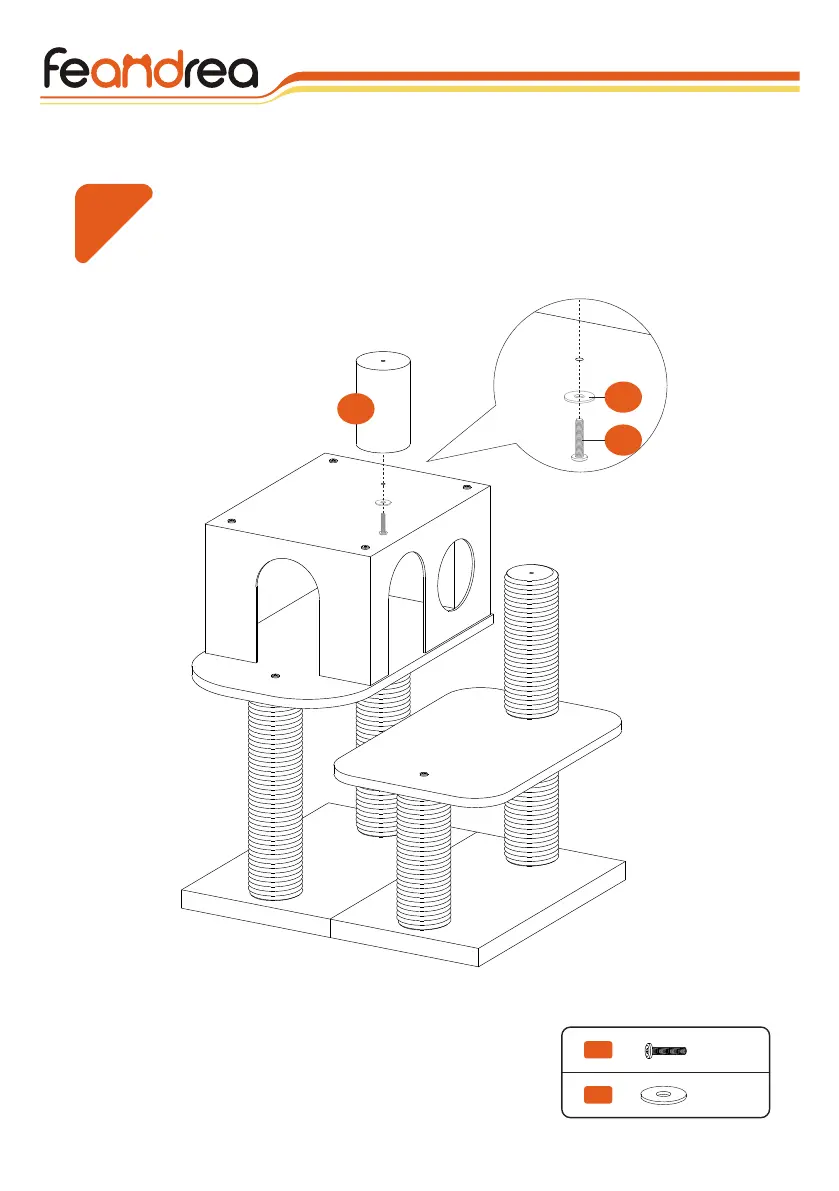 feandrea