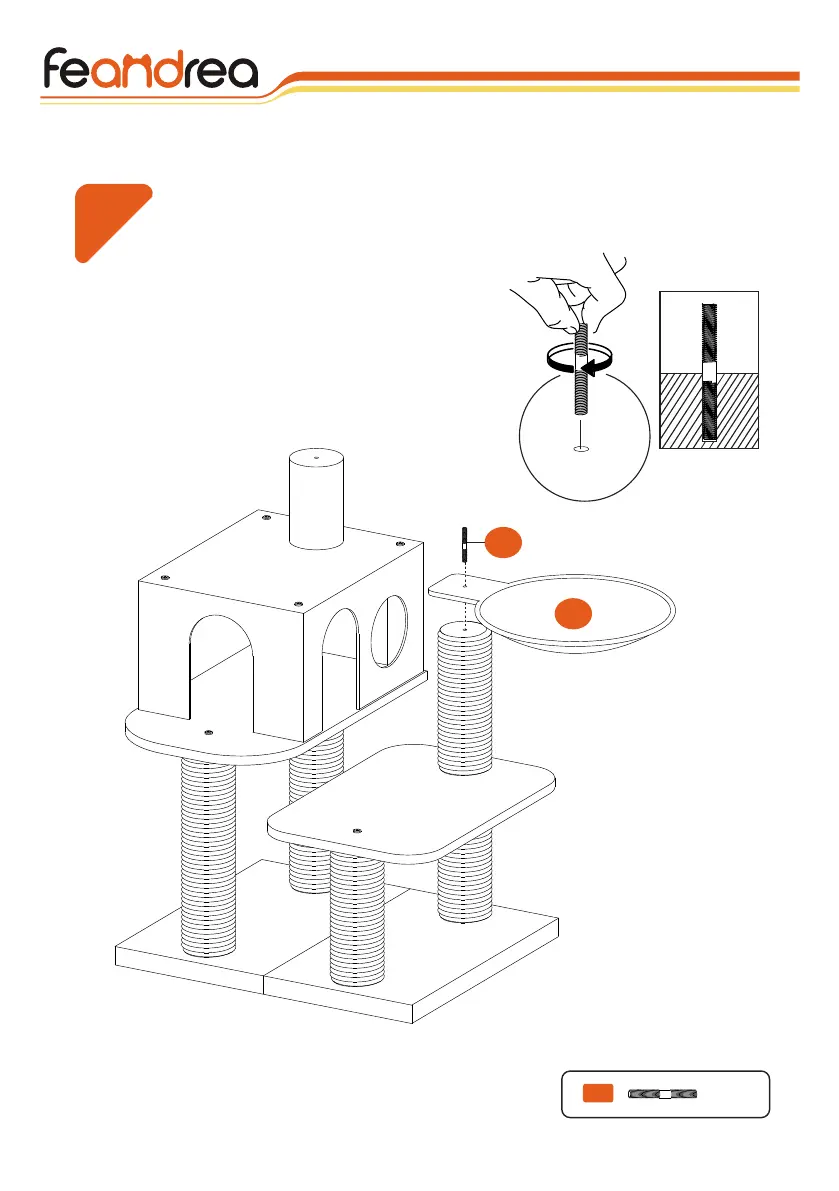 feandrea