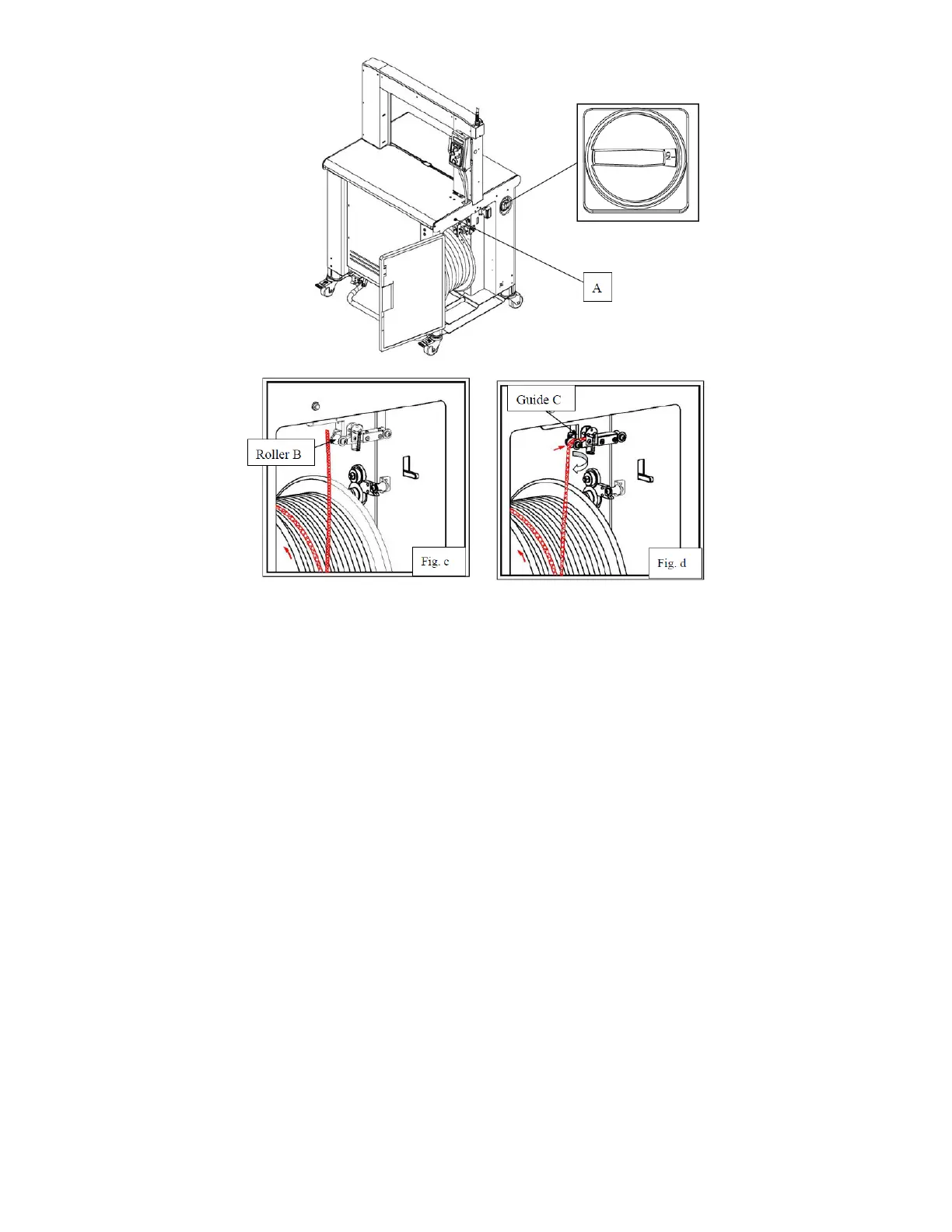 A

Roller B

Fig. c

Guide C

Fig. d