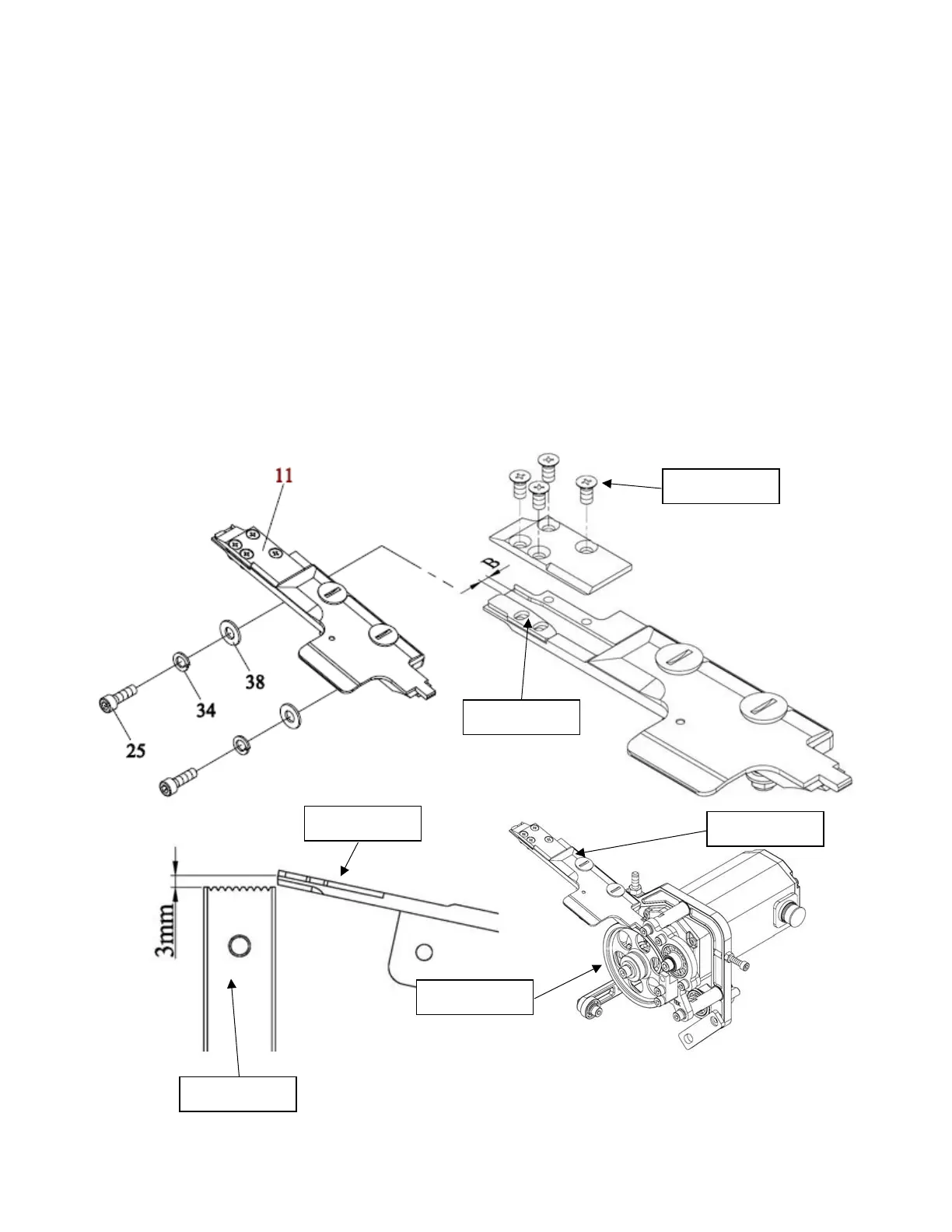 11

B

38

34

25

3mm