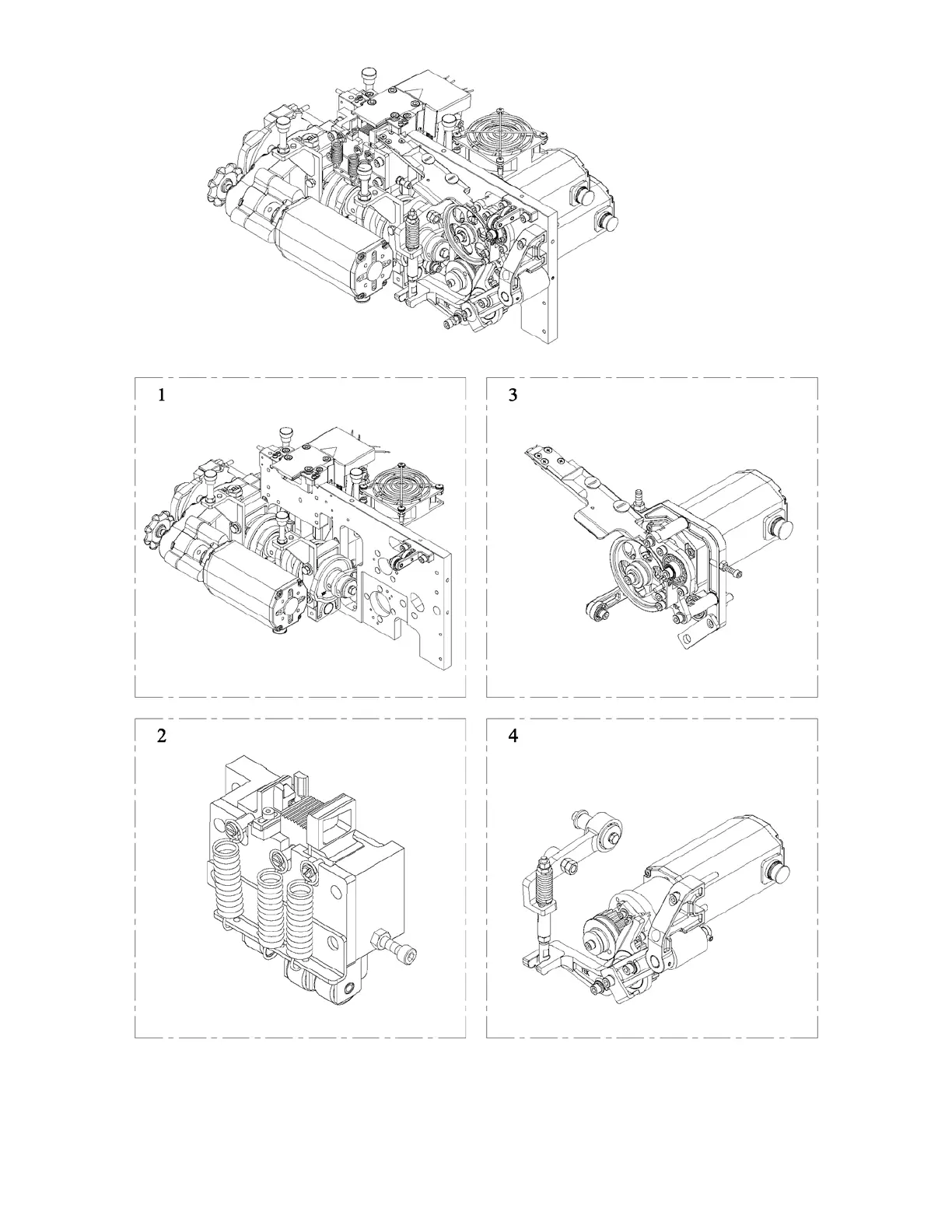 1

3

2

4