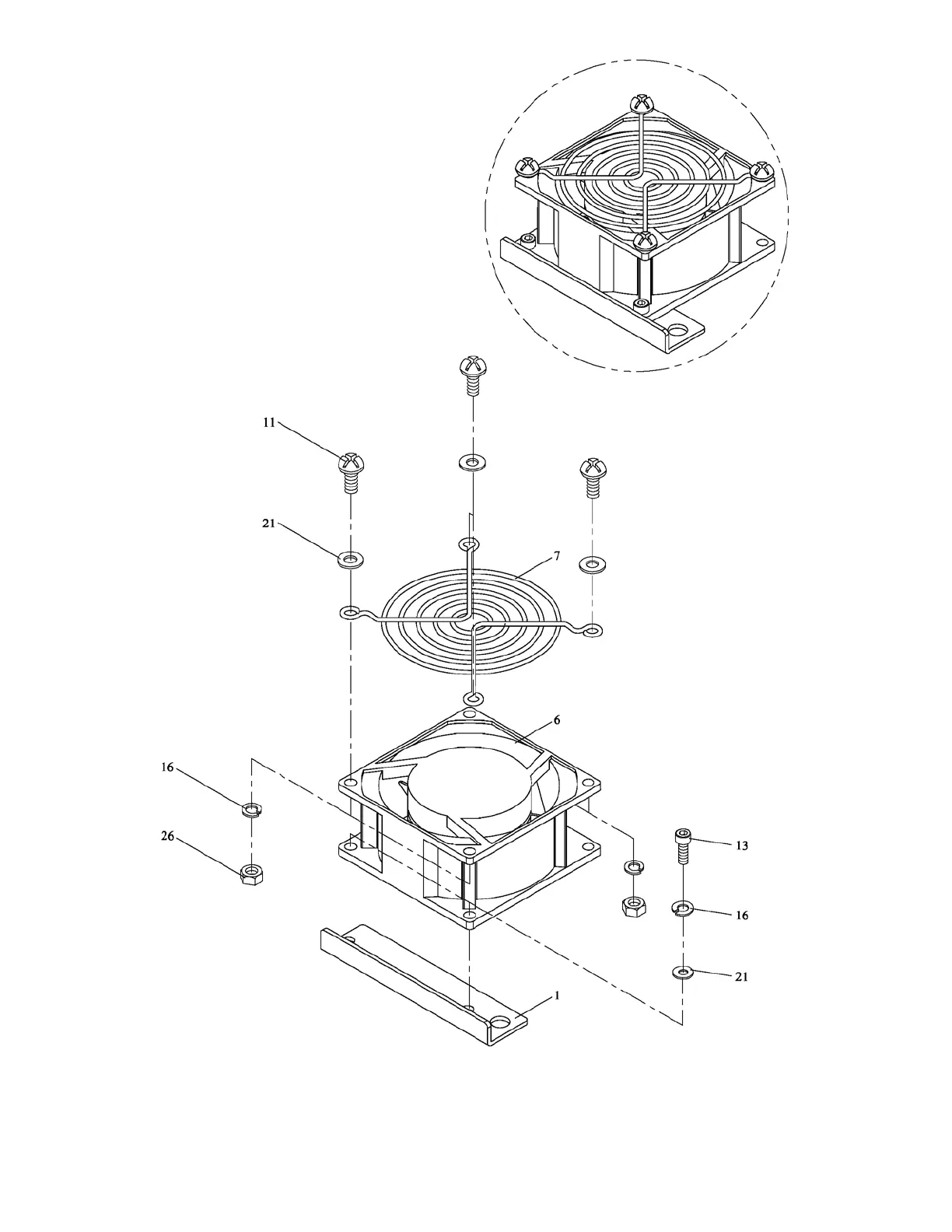 11
21
7
6
16
26
13
16
21
1