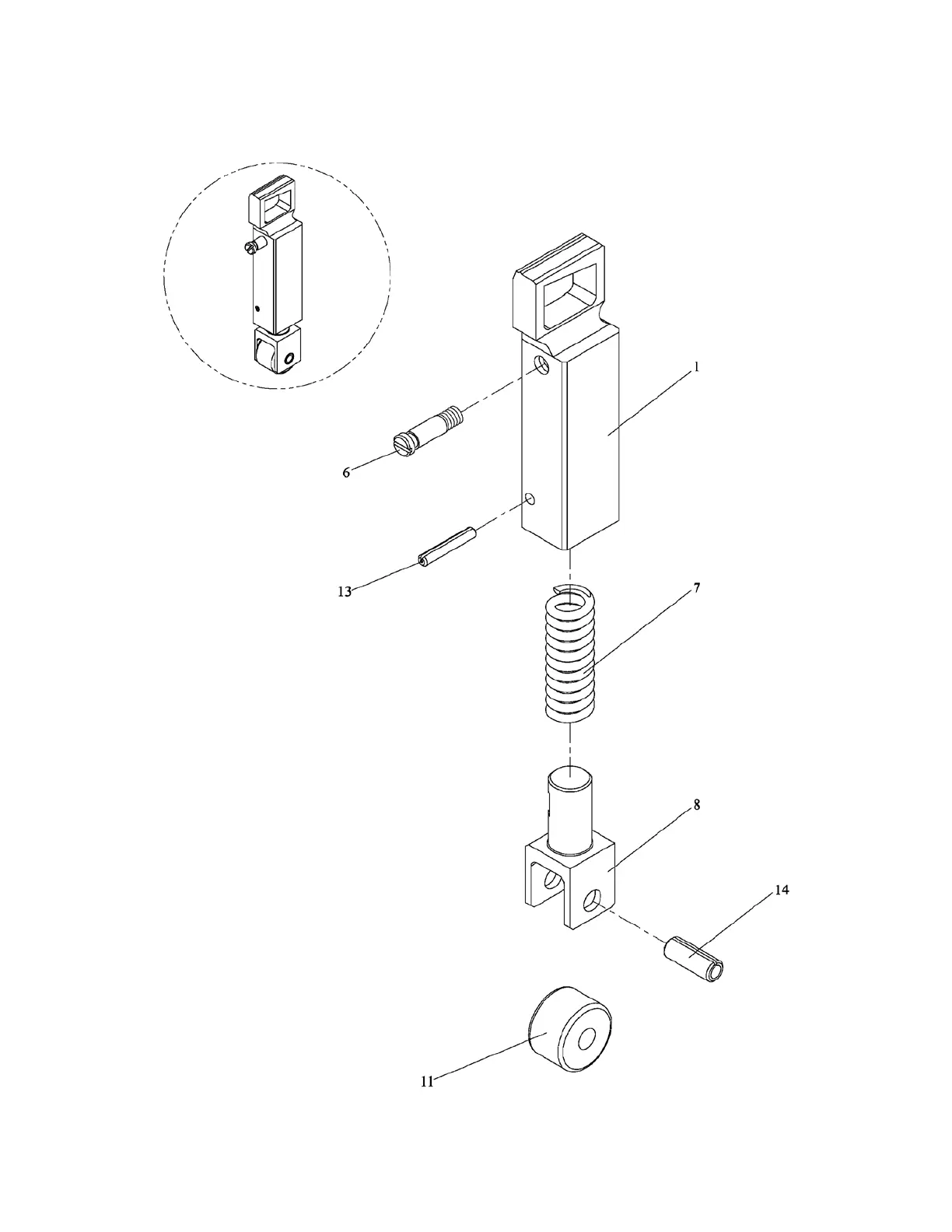 1
6
13
7
8
14
11