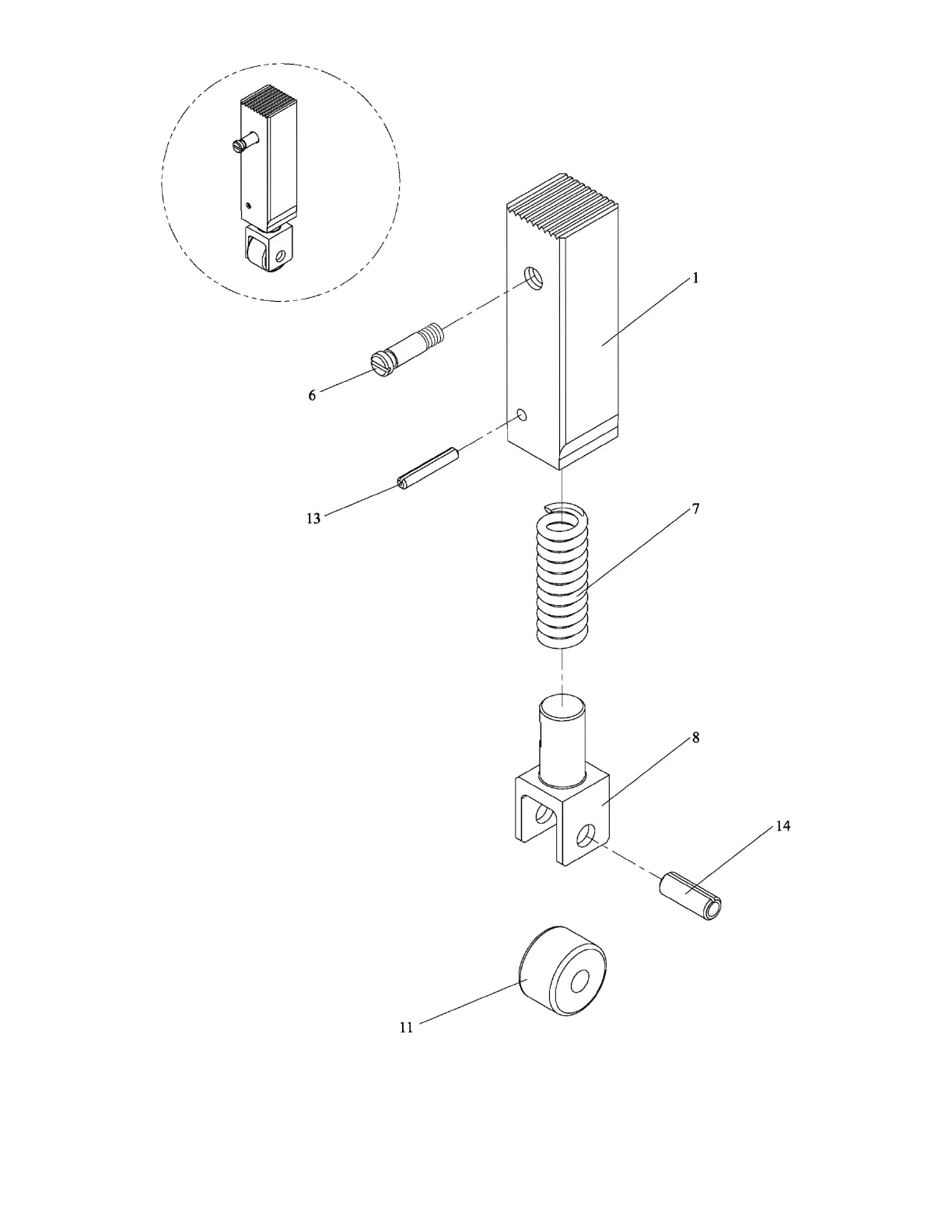 1
6
13
7
8
14
11