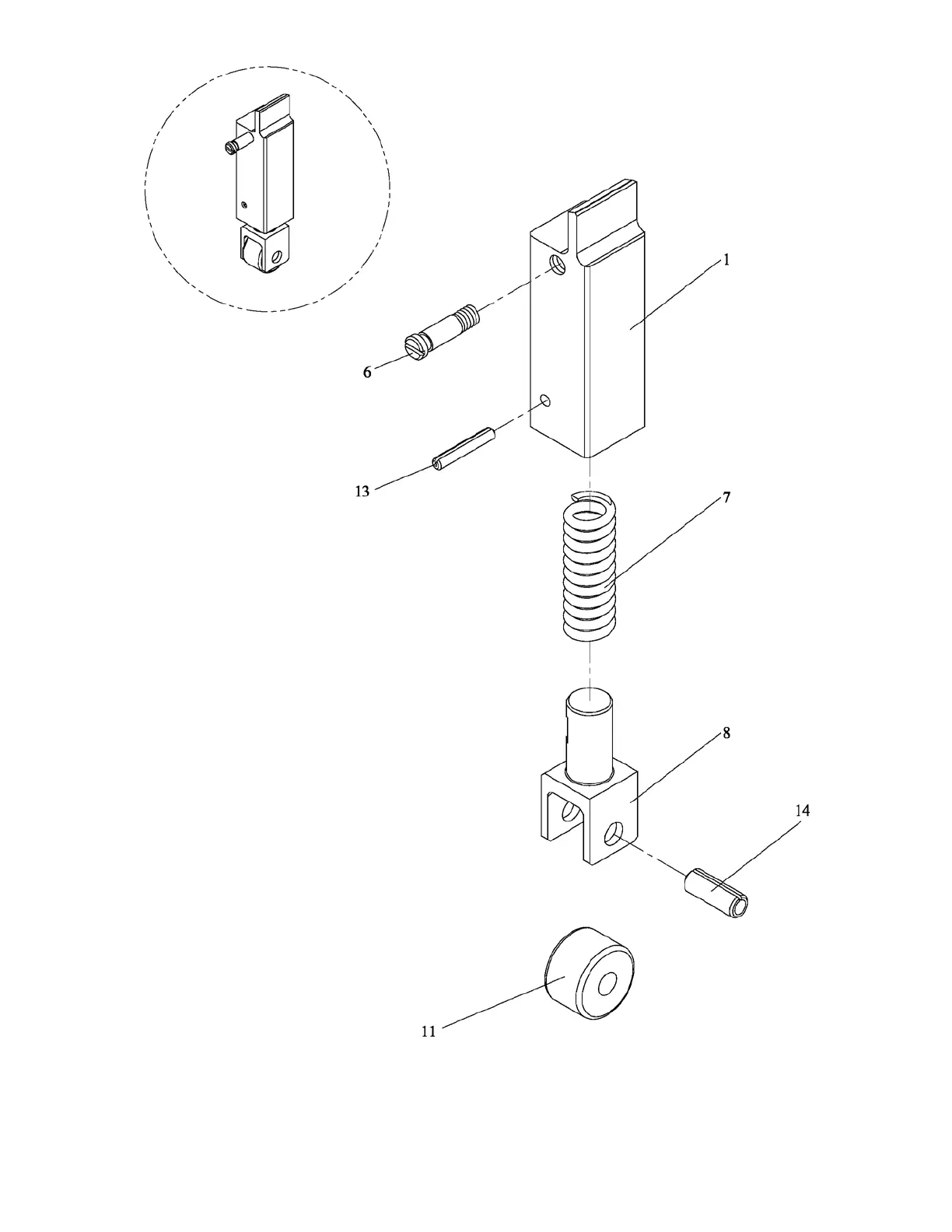 1
6
13
7
8
14
11