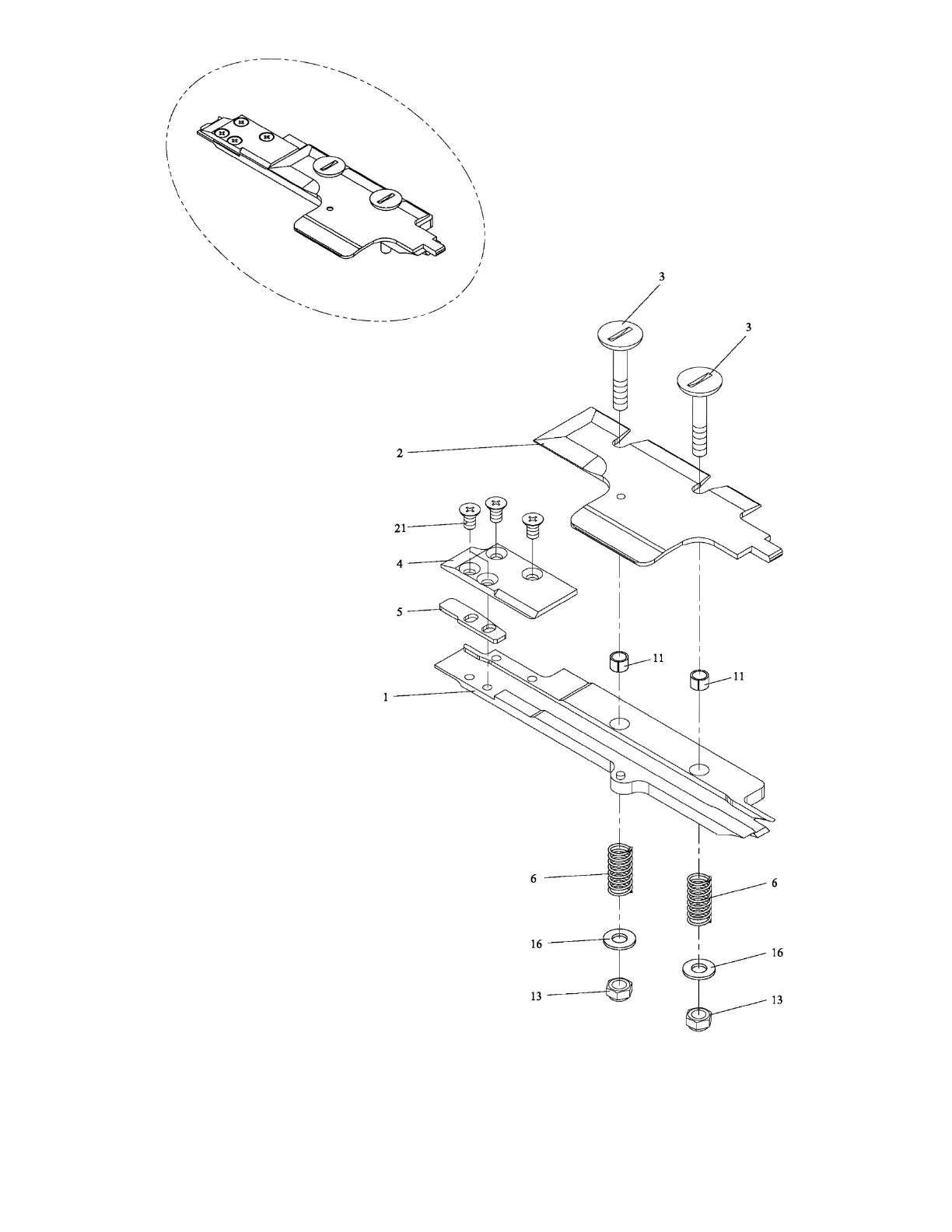 3
3
2
21
4
5
11
11
1
6
6
16
16
13
13