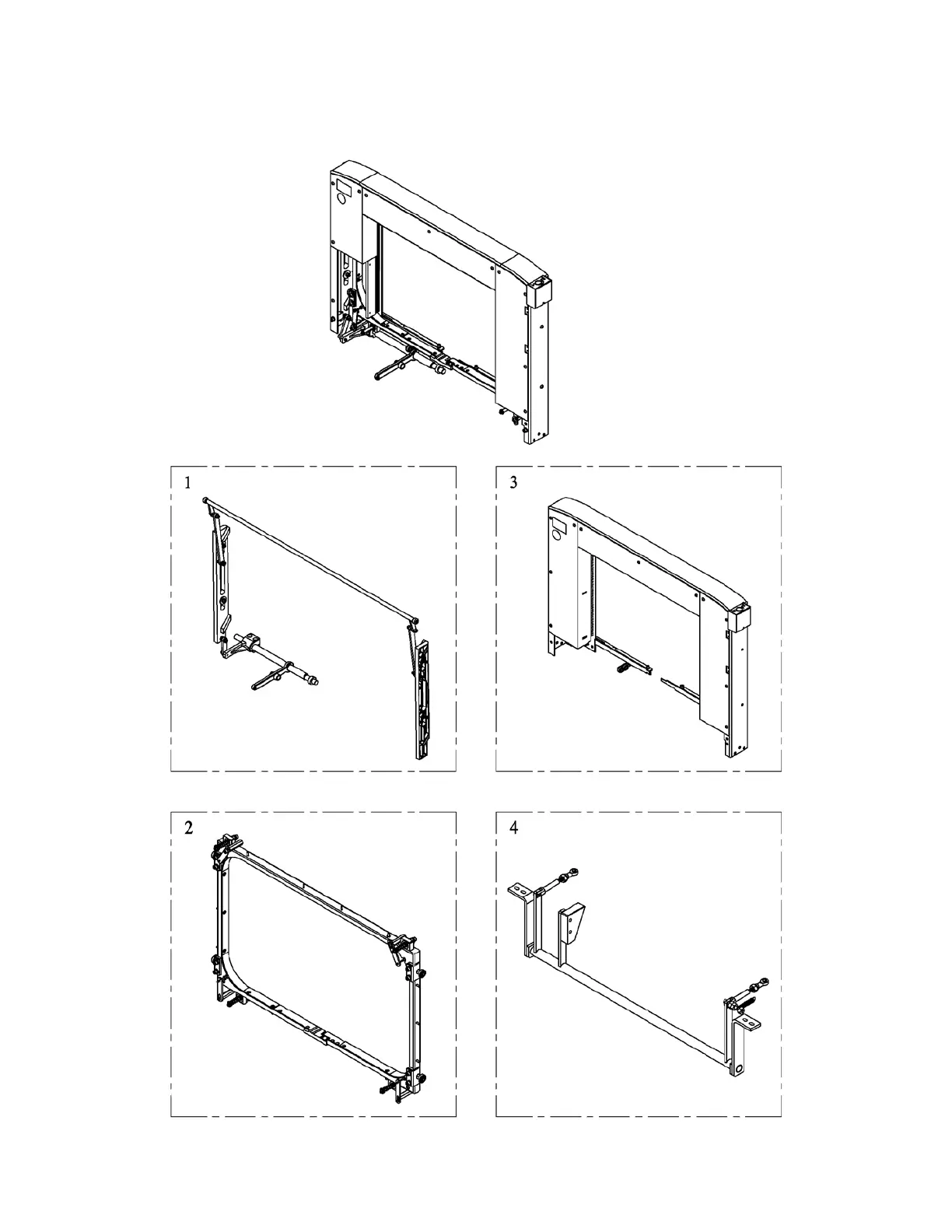 1

3

2

4