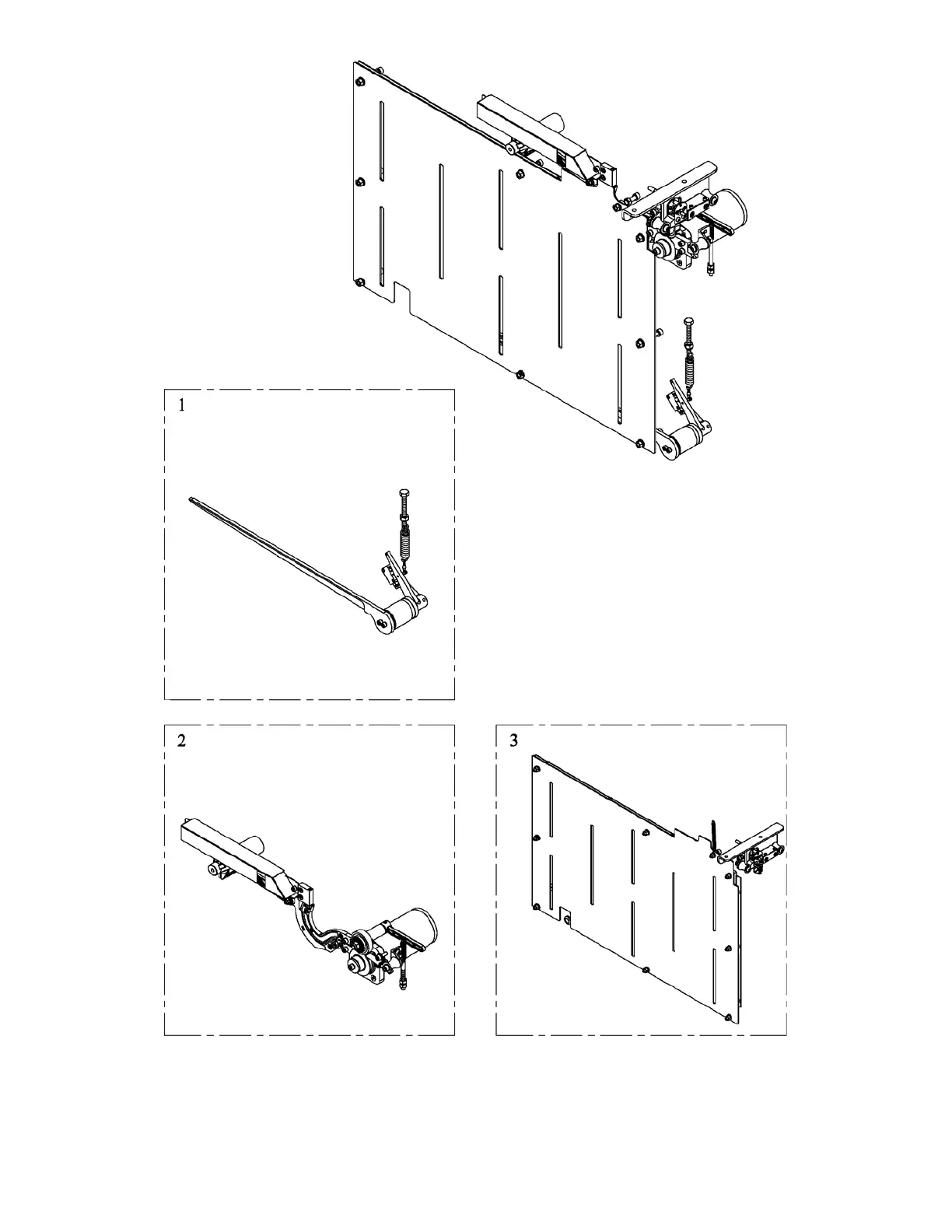 1

2

3