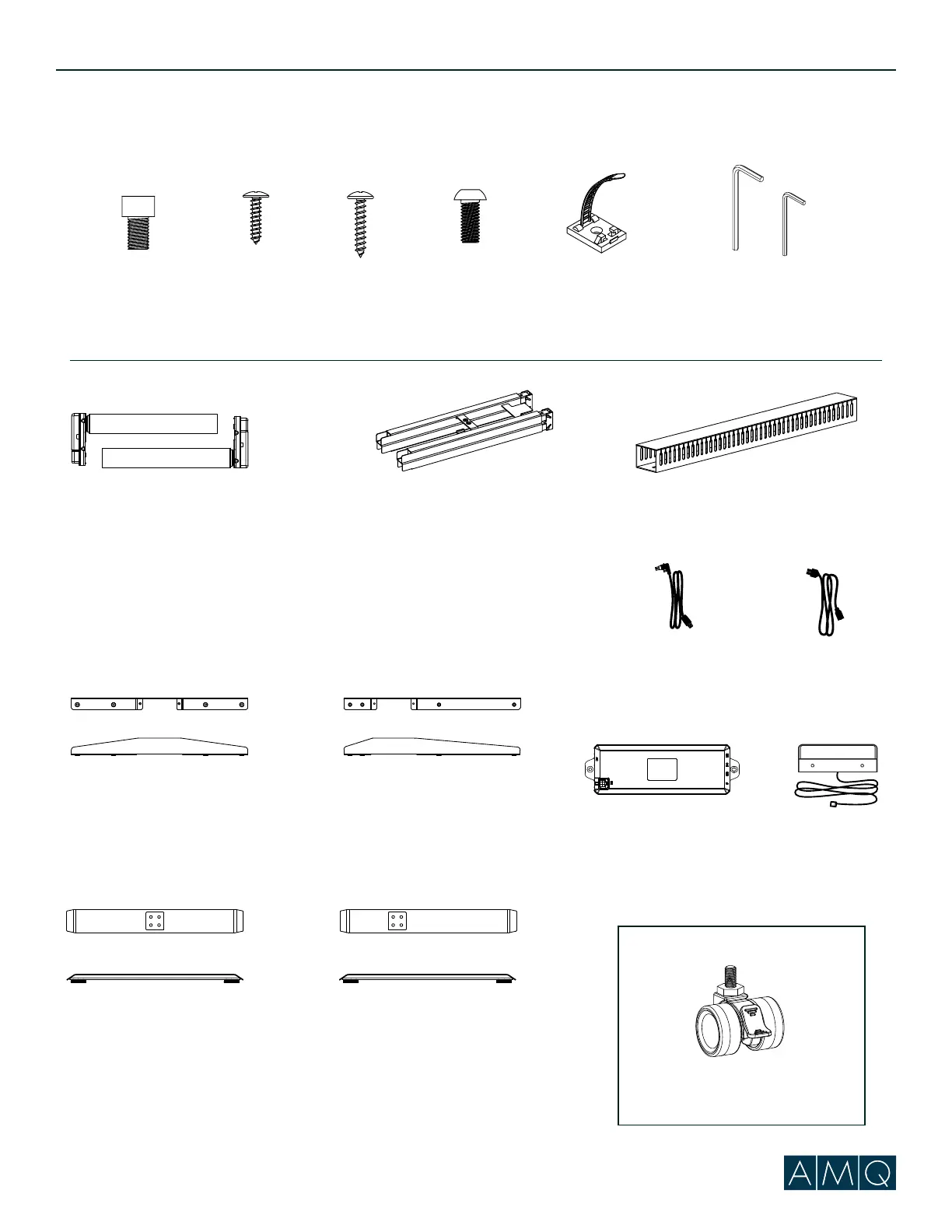 AMQ