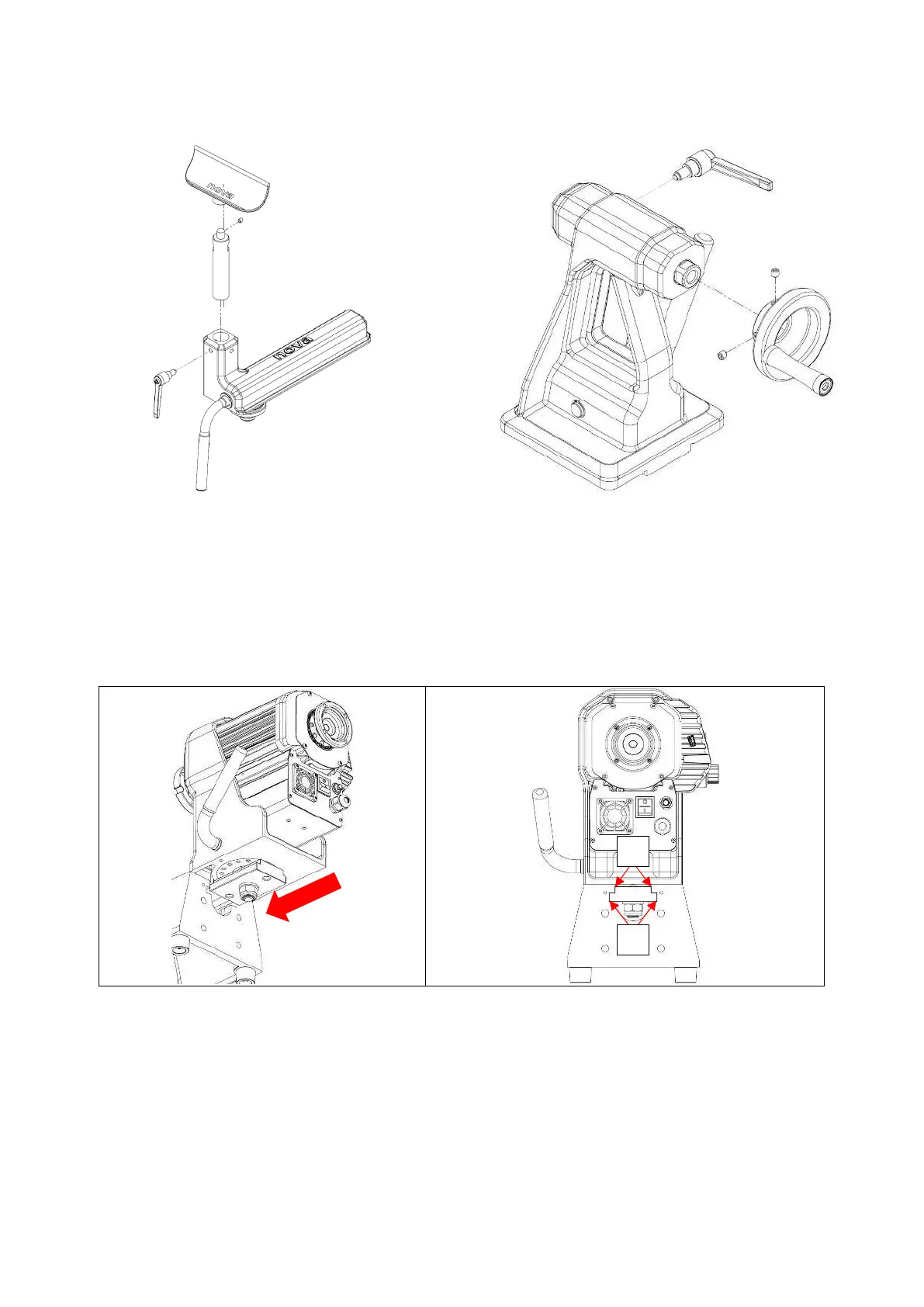 nova

nova