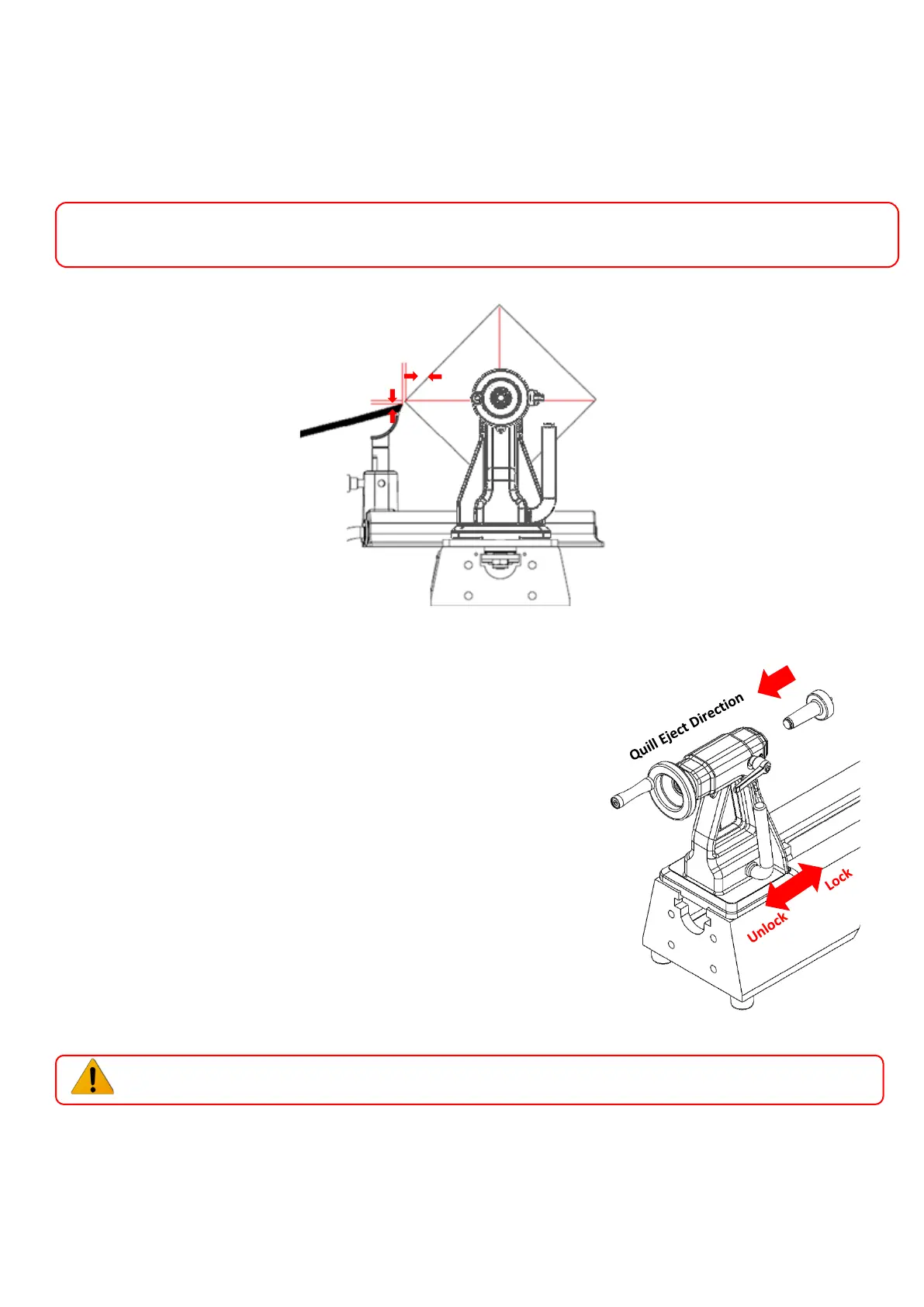 Quill Eject Direction

Lock

Unlock