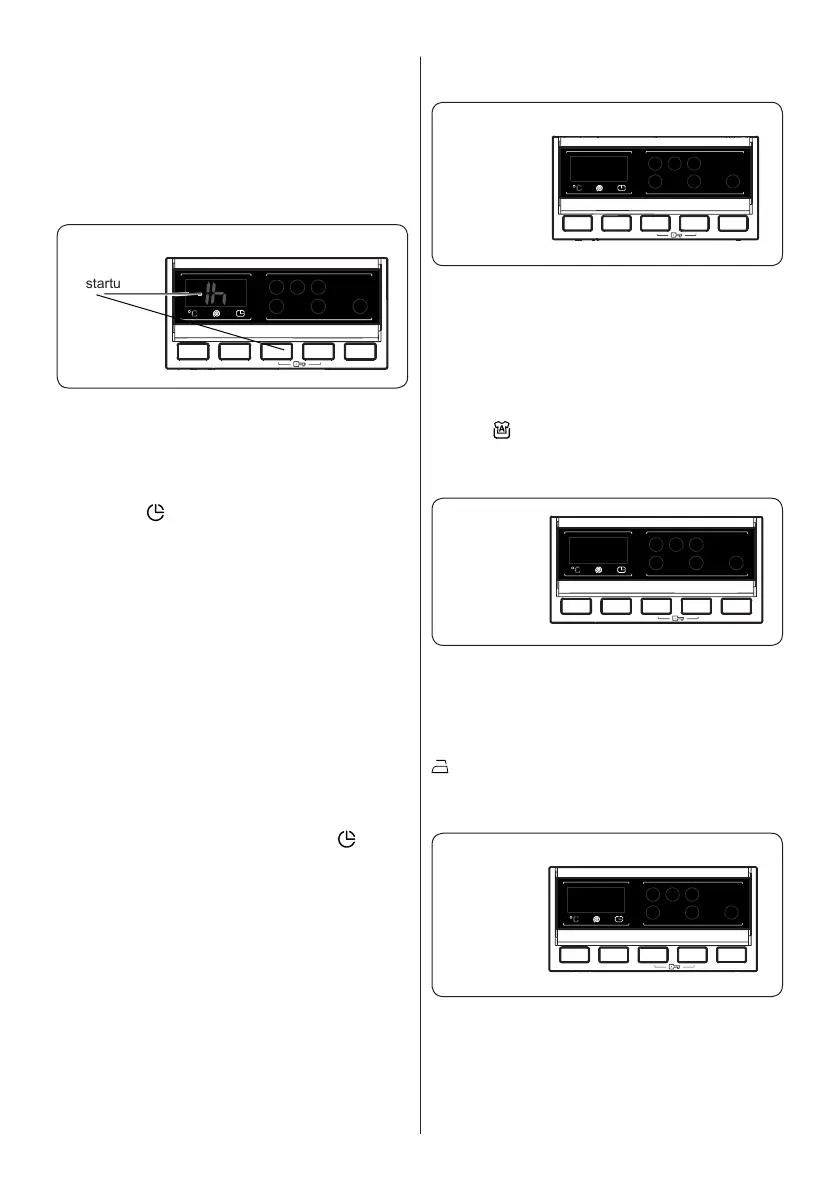 startu

1h

°C

°C

°C

°C