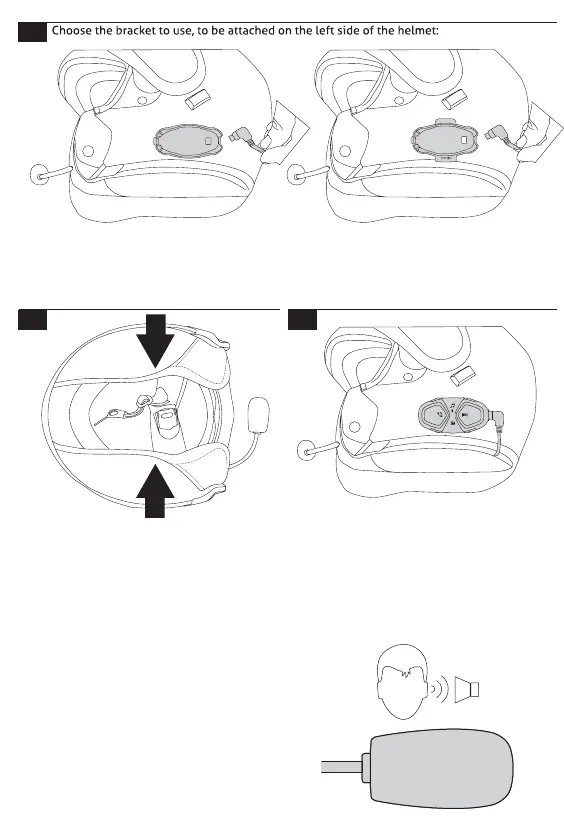 Choose the bracket to use, to be attached on the left side of the helmet: