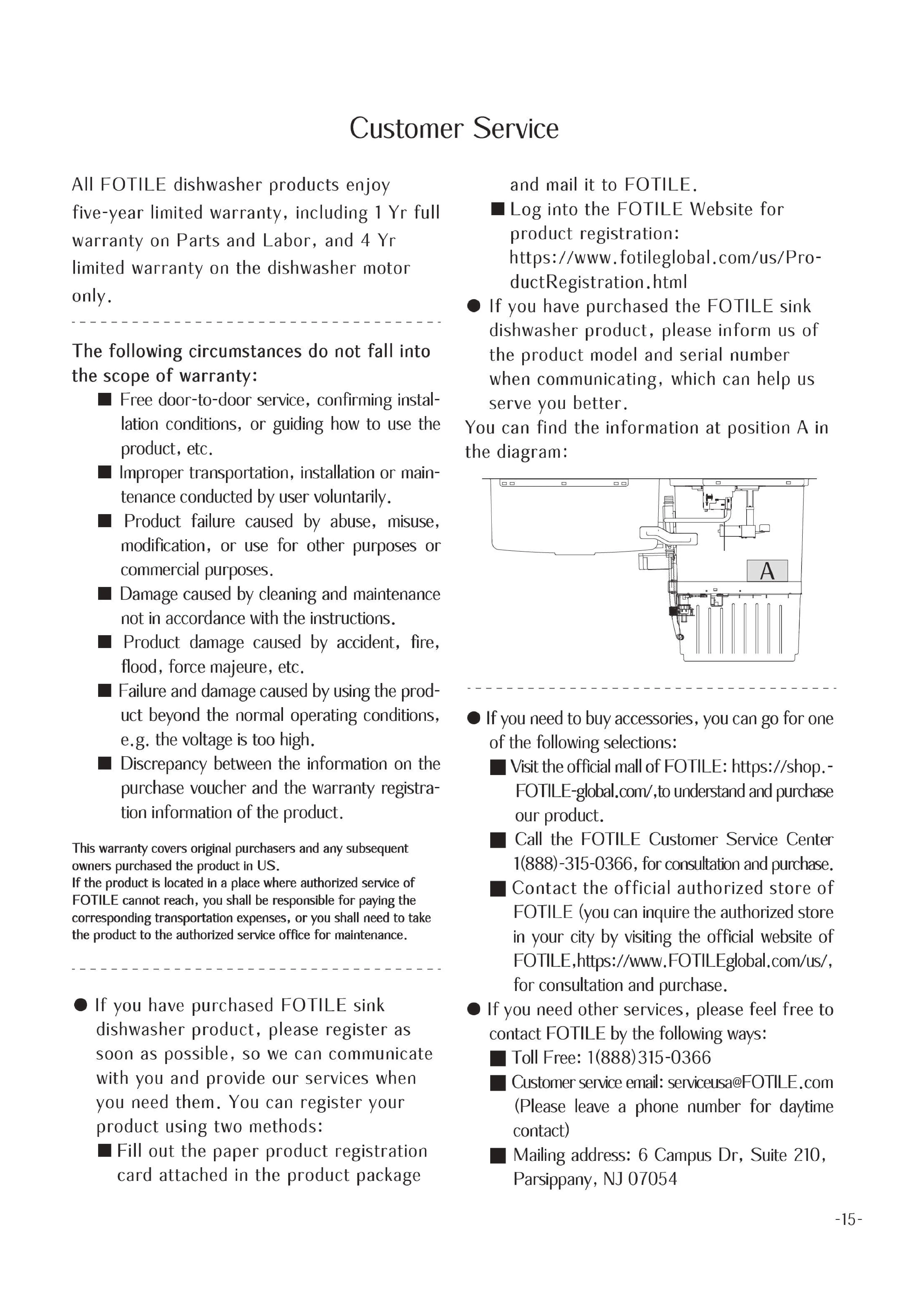 Customer Service

All FOTILE dishwasher products enjoy five-year limited warranty, including 1 Yr full warranty on Parts and Labor, and 4 Yr limited warranty on the dishwasher motor only.

The following circumstances do not fall into the scope of warranty:

■ Free door-to-door service, confirming installation conditions, or guiding how to use the product, etc.

■ Improper transportation, installation or maintenance conducted by user voluntarily.

■ Product failure caused by abuse, misuse, modification, or use for other purposes or commercial purposes.

■ Damage caused by cleaning and maintenance not in accordance with the instructions.

■ Product damage caused by accident, fire, flood, force majeure, etc.

■ Failure and damage caused by using the product beyond the normal operating conditions, e.g. the voltage is too high.

■ Discrepancy between the information on the purchase voucher and the warranty registration information of the product.

This warranty covers original purchasers and any subsequent owners purchased the product in US.
If the product is located in a place where authorized service of FOTILE cannot reach, you shall be responsible for paying the corresponding transportation expenses, or you shall need to take the product to the authorized service office for maintenance.

● If you have purchased FOTILE sink dishwasher product, please register as soon as possible, so we can communicate with you and provide our services when you need them. You can register your product using two methods:

■ Fill out the paper product registration card attached in the product package and mail it to FOTILE.

■ Log into the FOTILE Website for product registration: https://www.fotileglobal.com/us/ProductRegistration.html

● If you have purchased the FOTILE sink dishwasher product, please inform us of the product model and serial number when communicating, which can help us serve you better.

You can find the information at position A in the diagram:

A

● If you need to buy accessories, you can go for one of the following selections:

■ Visit the official mall of FOTILE: https://shop.-FOTILE-global.com/,to understand and purchase our product.

■ Call the FOTILE Customer Service Center 1(888)-315-0366, for consultation and purchase.

■ Contact the official authorized store of FOTILE (you can inquire the authorized store in your city by visiting the official website of FOTILE,https://www.FOTILEglobal.com/us/, for consultation and purchase.

● If you need other services, please feel free to contact FOTILE by the following ways:

■ Toll Free: 1(888)315-0366

■ Customer service email: serviceusa@FOTILE.com (Please leave a phone number for daytime contact)

■ Mailing address: 6 Campus Dr, Suite 210, Parsippany, NJ 07054

-15-