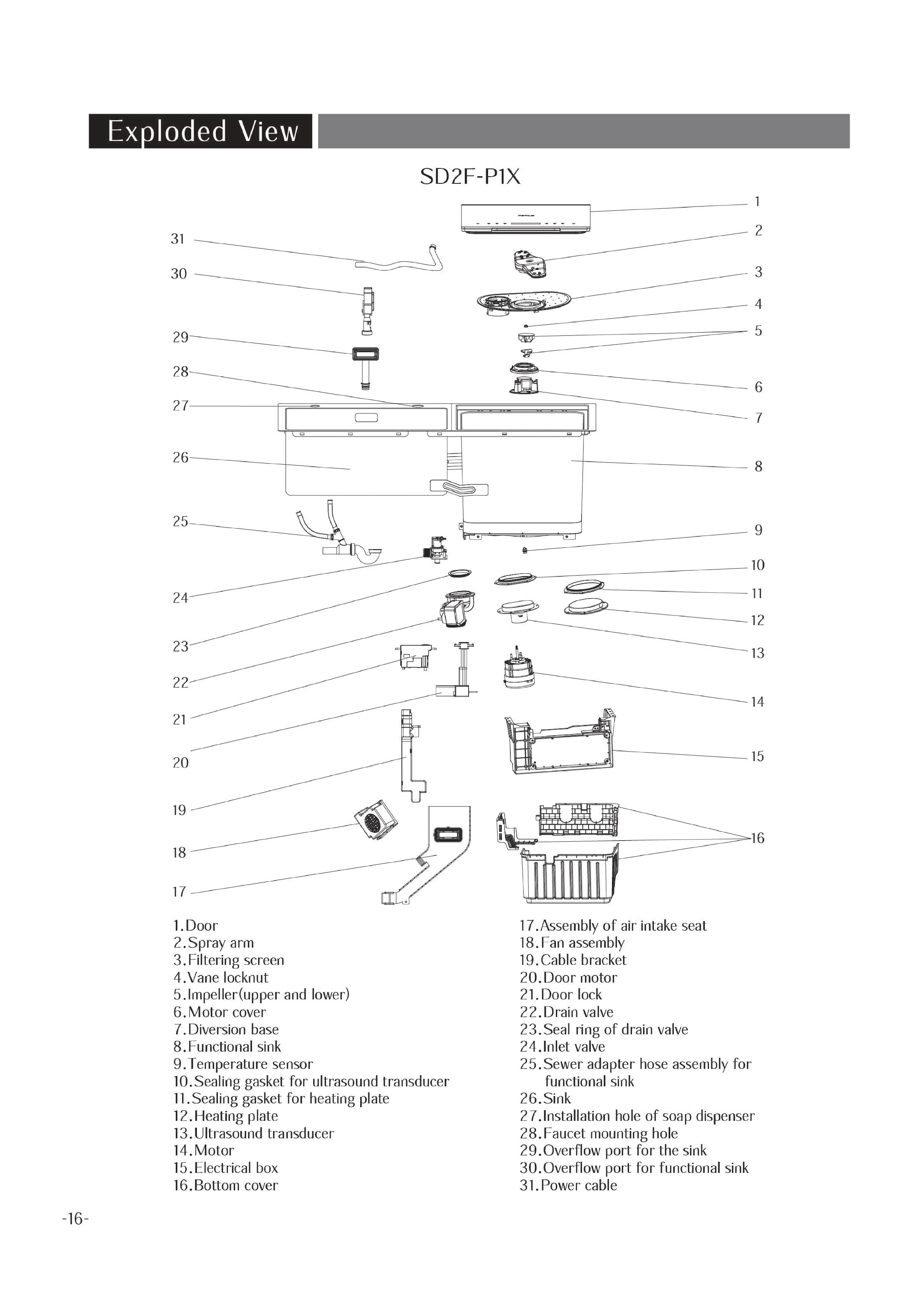 Exploded View

SD2F-P1X

1
2
3
4
5
6
7
8
9
10
11
12
13
14
15
16

31
30
29
28
27
26
25
24
23
22
21
20
19
18
17

1.Door
2.Spray arm
3.Filtering screen
4.Vane locknut
5.Impeller(upper and lower)
6.Motor cover
7.Diversion base
8.Functional sink
9.Temperature sensor
10.Sealing gasket for ultrasound transducer
11.Sealing gasket for heating plate
12.Heating plate
13.Ultrasound transducer
14.Motor
15.Electrical box
16.Bottom cover

17.Assembly of air intake seat
18.Fan assembly
19.Cable bracket
20.Door motor
21.Door lock
22.Drain valve
23.Seal ring of drain valve
24.Inlet valve
25.Sewer adapter hose assembly for functional sink
26.Sink
27.Installation hole of soap dispenser
28.Faucet mounting hole
29.Overflow port for the sink
30.Overflow port for functional sink
31.Power cable

-16-