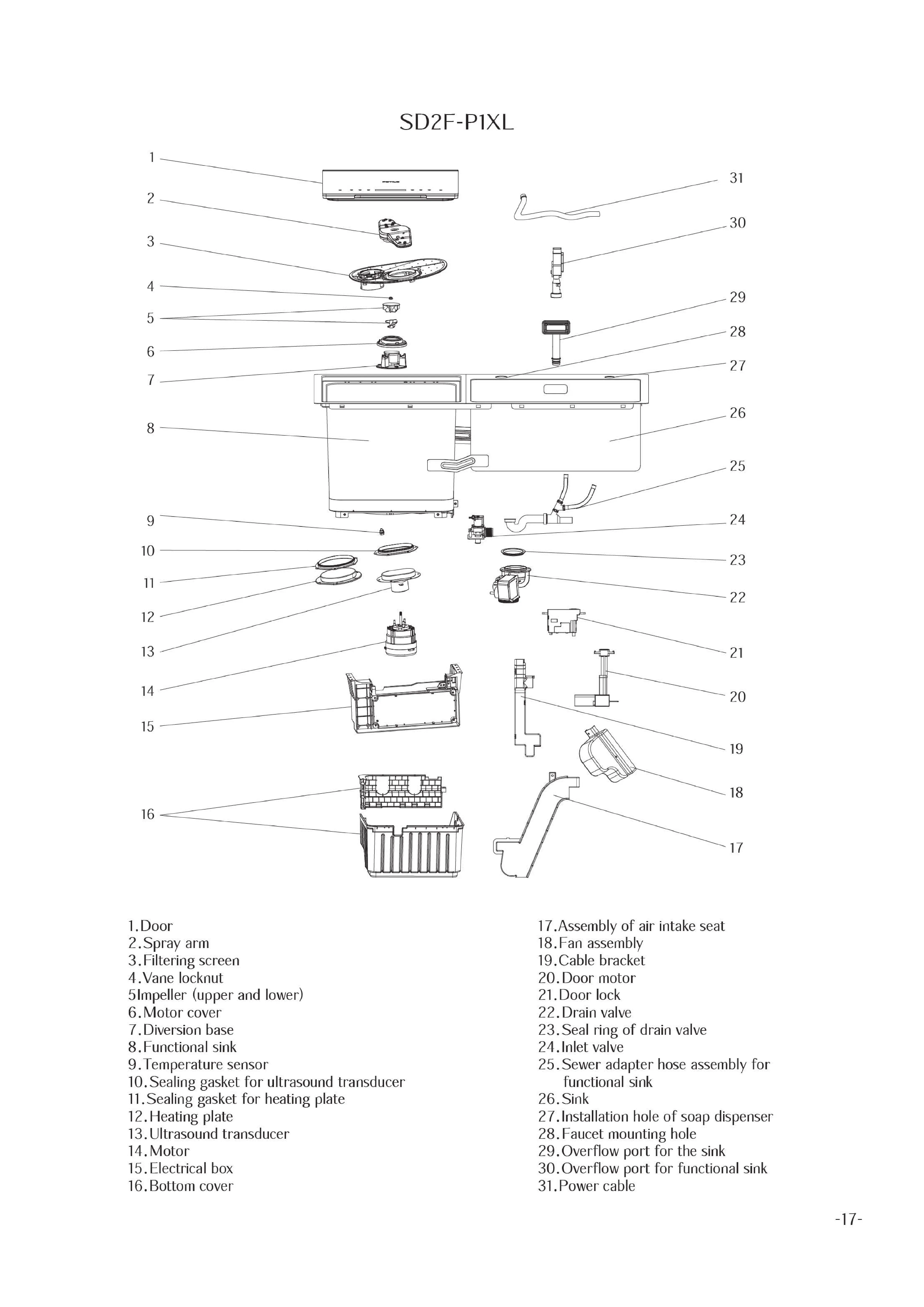 SD2F-P1XL

1
2
3
4
5
6
7
8
9
10
11
12
13
14
15
16

31
30
29
28
27
26
25
24
23
22
21
20
19
18
17

1.Door
2.Spray arm
3.Filtering screen
4.Vane locknut
5Impeller (upper and lower)
6.Motor cover
7.Diversion base
8.Functional sink
9.Temperature sensor
10.Sealing gasket for ultrasound transducer
11.Sealing gasket for heating plate
12.Heating plate
13.Ultrasound transducer
14.Motor
15.Electrical box
16.Bottom cover

17.Assembly of air intake seat
18.Fan assembly
19.Cable bracket
20.Door motor
21.Door lock
22.Drain valve
23.Seal ring of drain valve
24.Inlet valve
25.Sewer adapter hose assembly for functional sink
26.Sink
27.Installation hole of soap dispenser
28.Faucet mounting hole
29.Overflow port for the sink
30.Overflow port for functional sink
31.Power cable

-17-