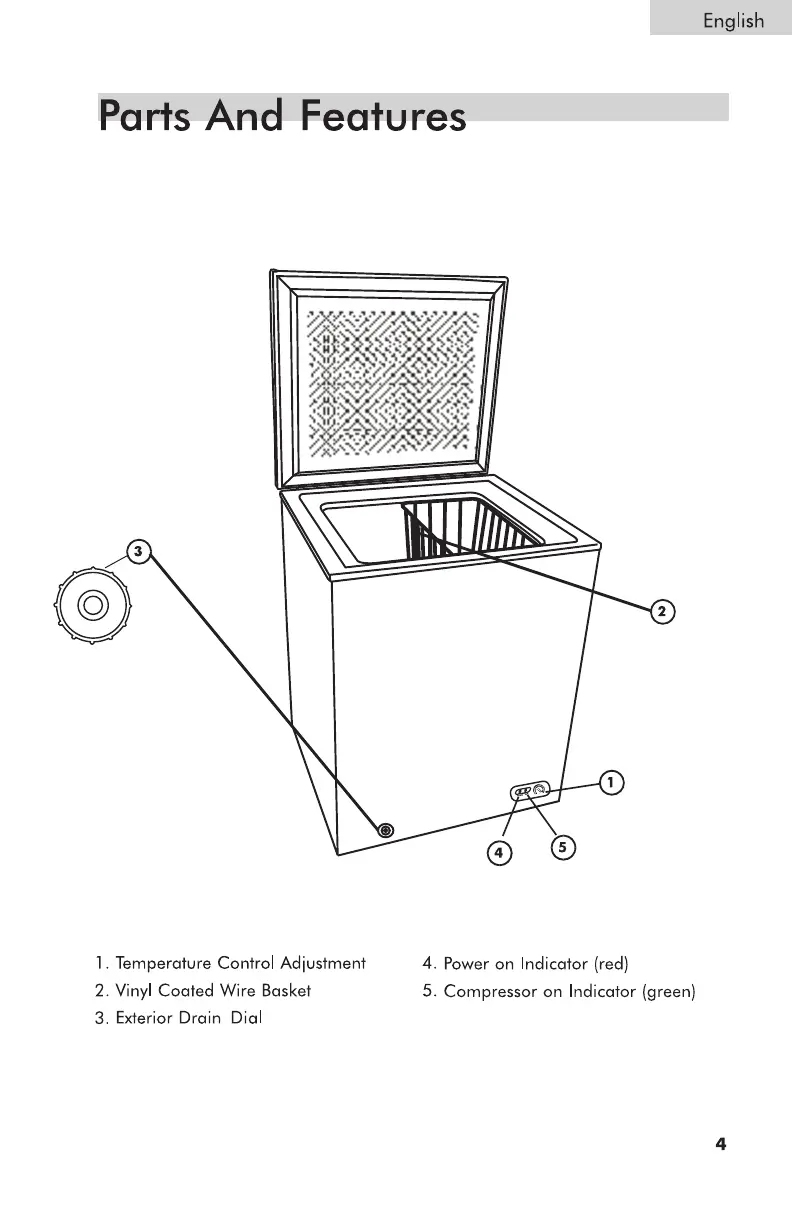 English

Parts And Features

3

2

1

4

5

1. Temperature Control Adjustment
2. Vinyl Coated Wire Basket
3. Exterior Drain Dial

4. Power on Indicator (red)
5. Compressor on Indicator (green)

4