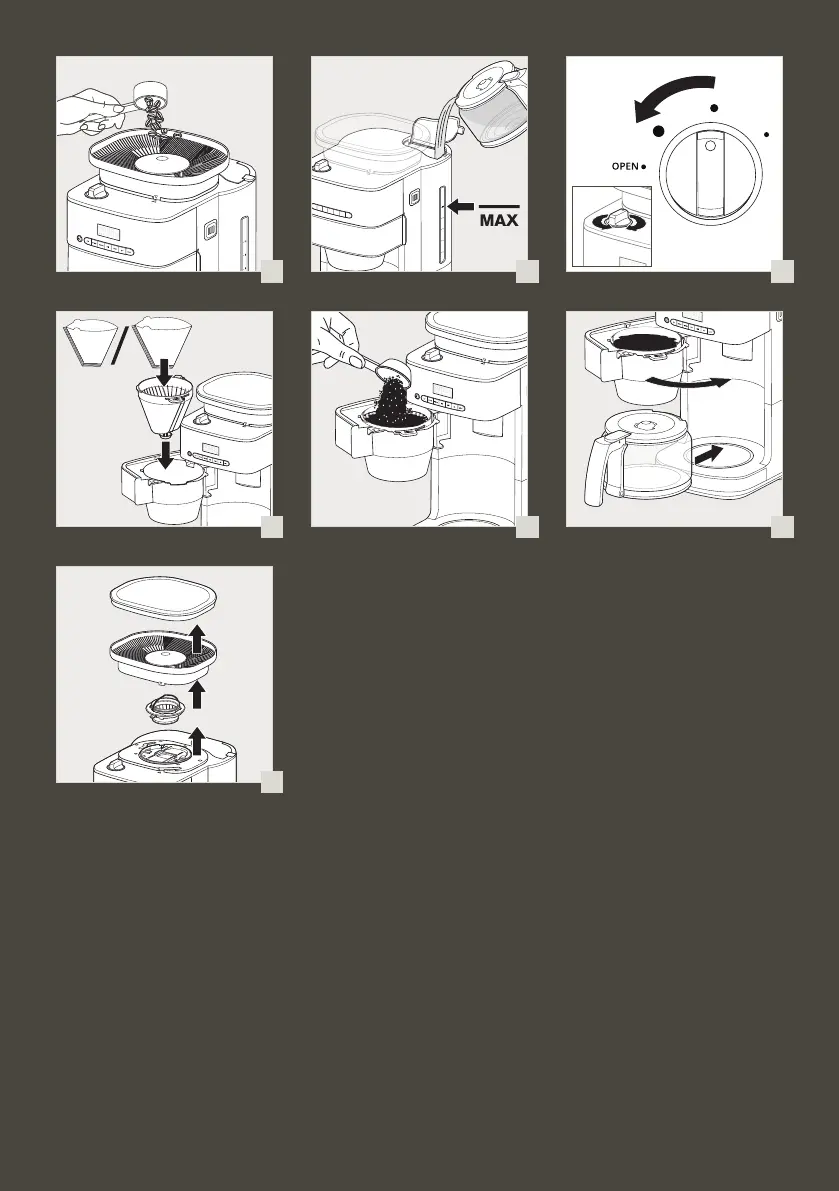 MAX

OPEN