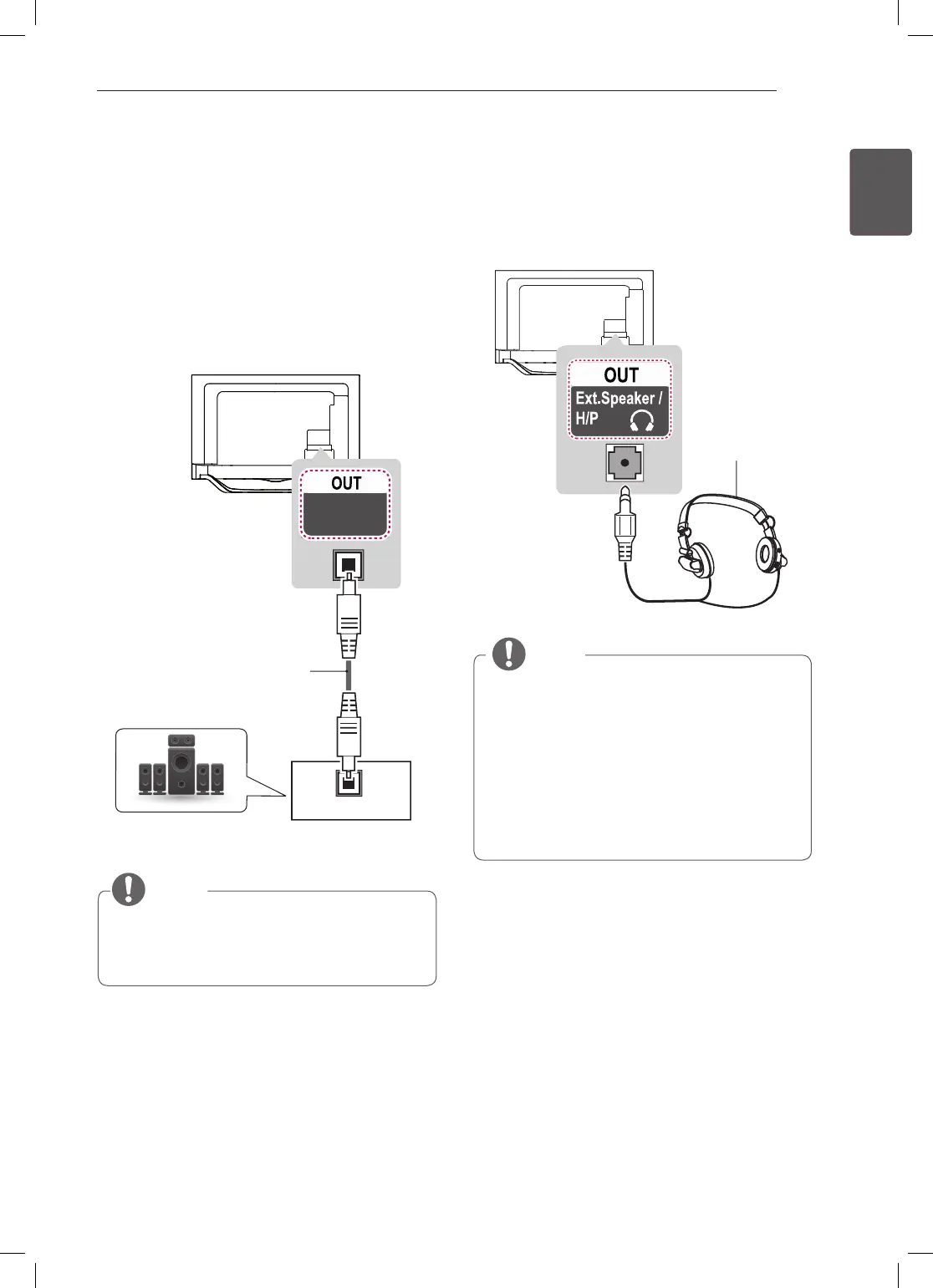 OUT

OUT
Ext.Speaker / H/P