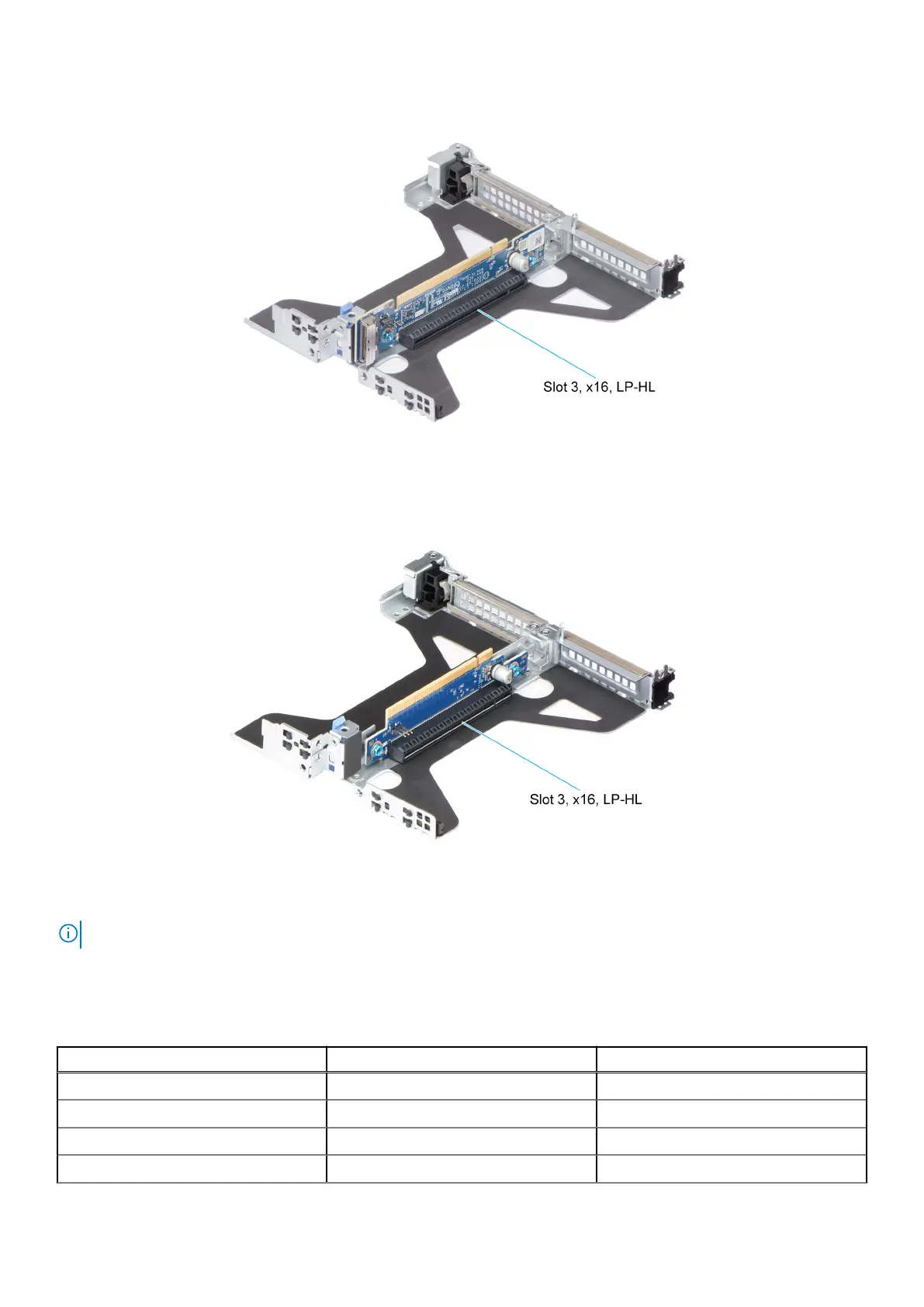 Slot 3, x16, LP-HL

Slot 3, x16, LP-HL