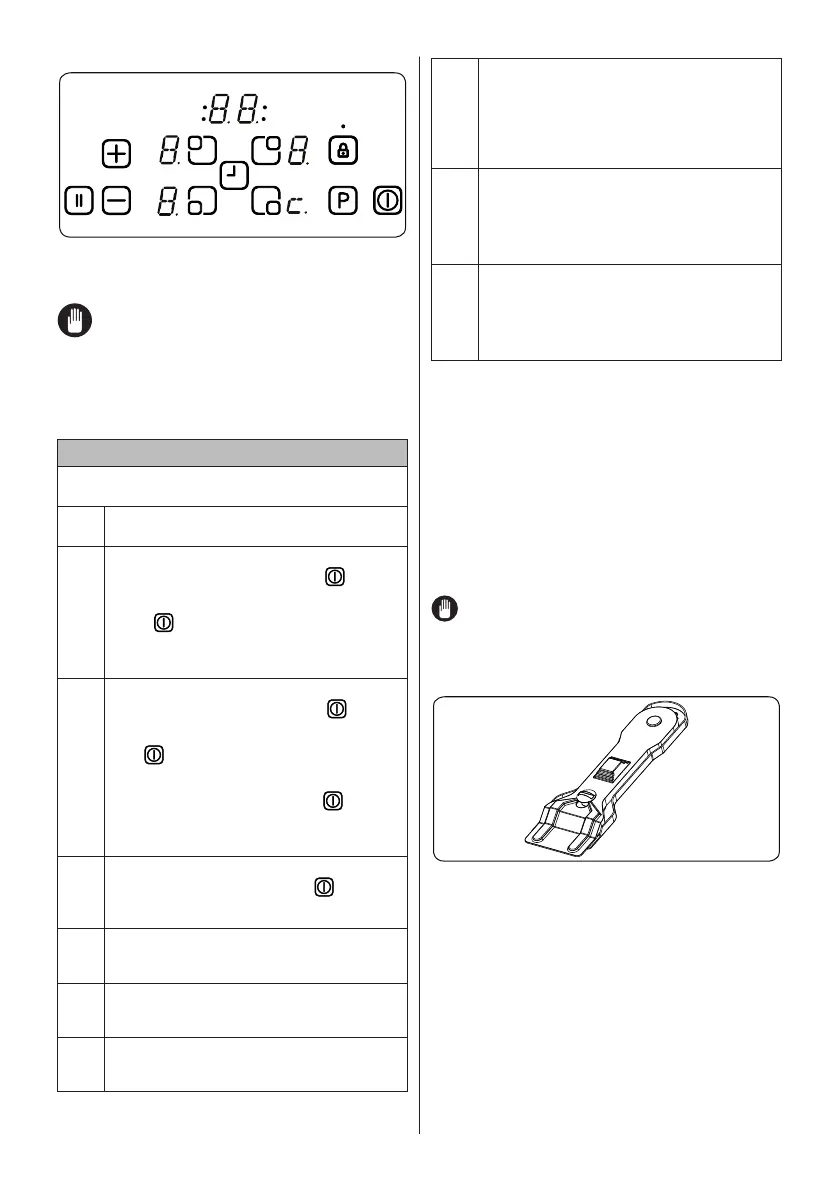 :8.8.:

8.

8.

8.

c.

P