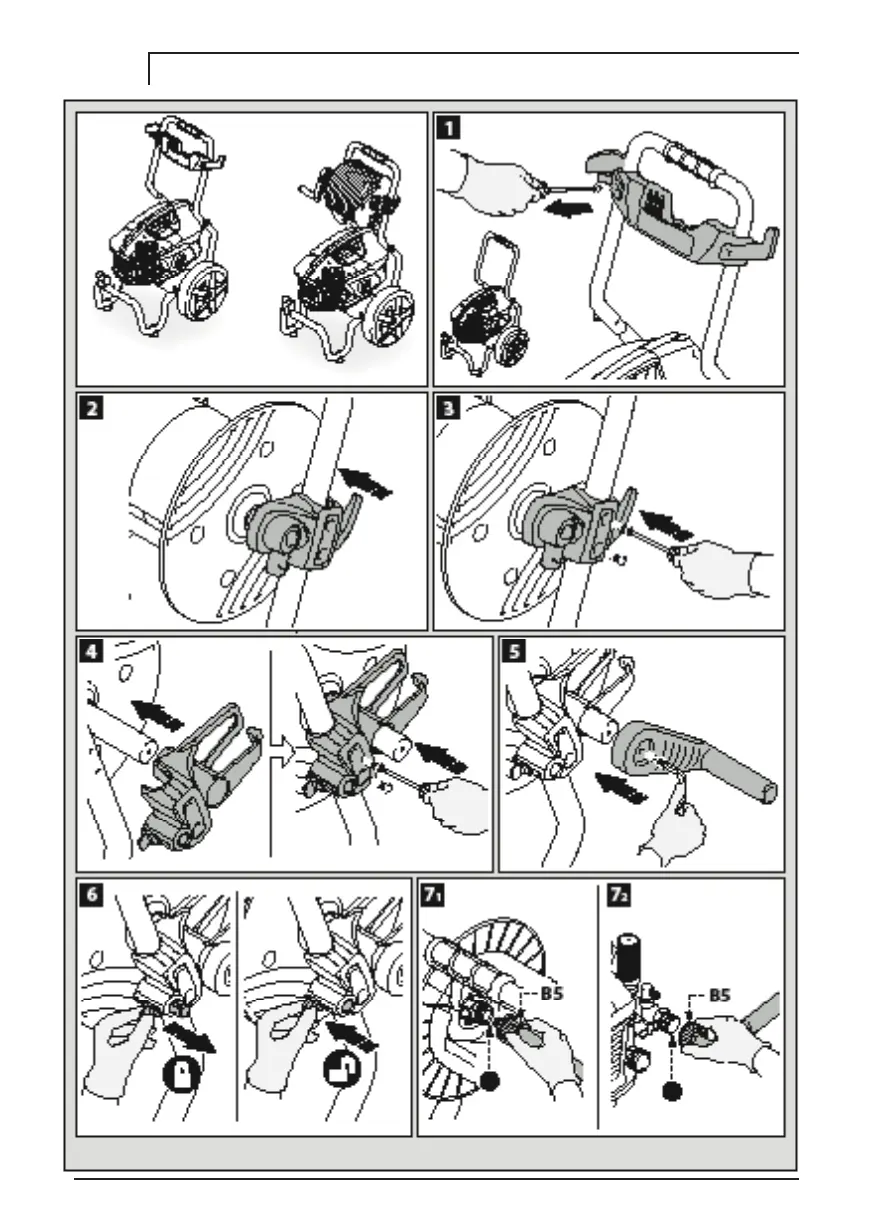 1

2

3

4

5

6

$7_1$

B5

$7_2$

B5