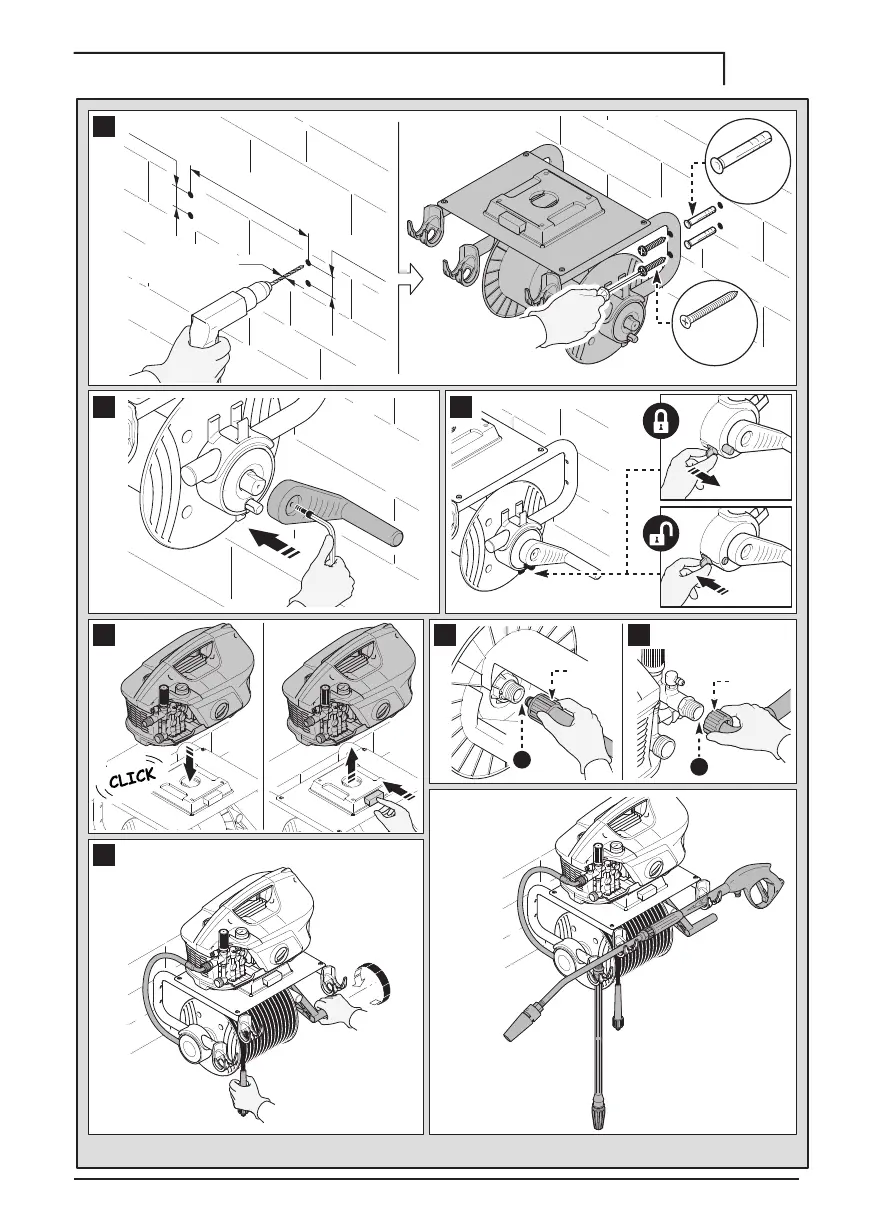 CLICK