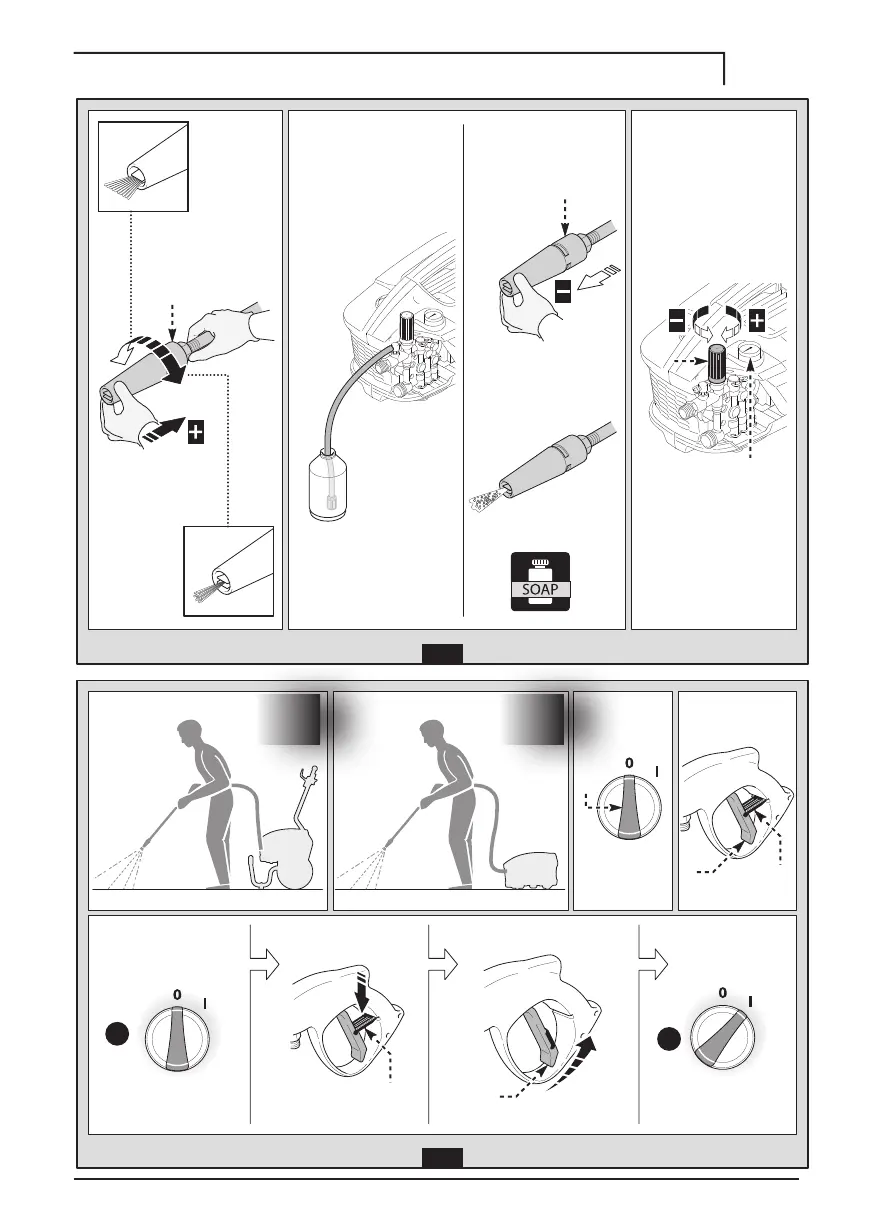 SOAP

0 I

0 I

0 I