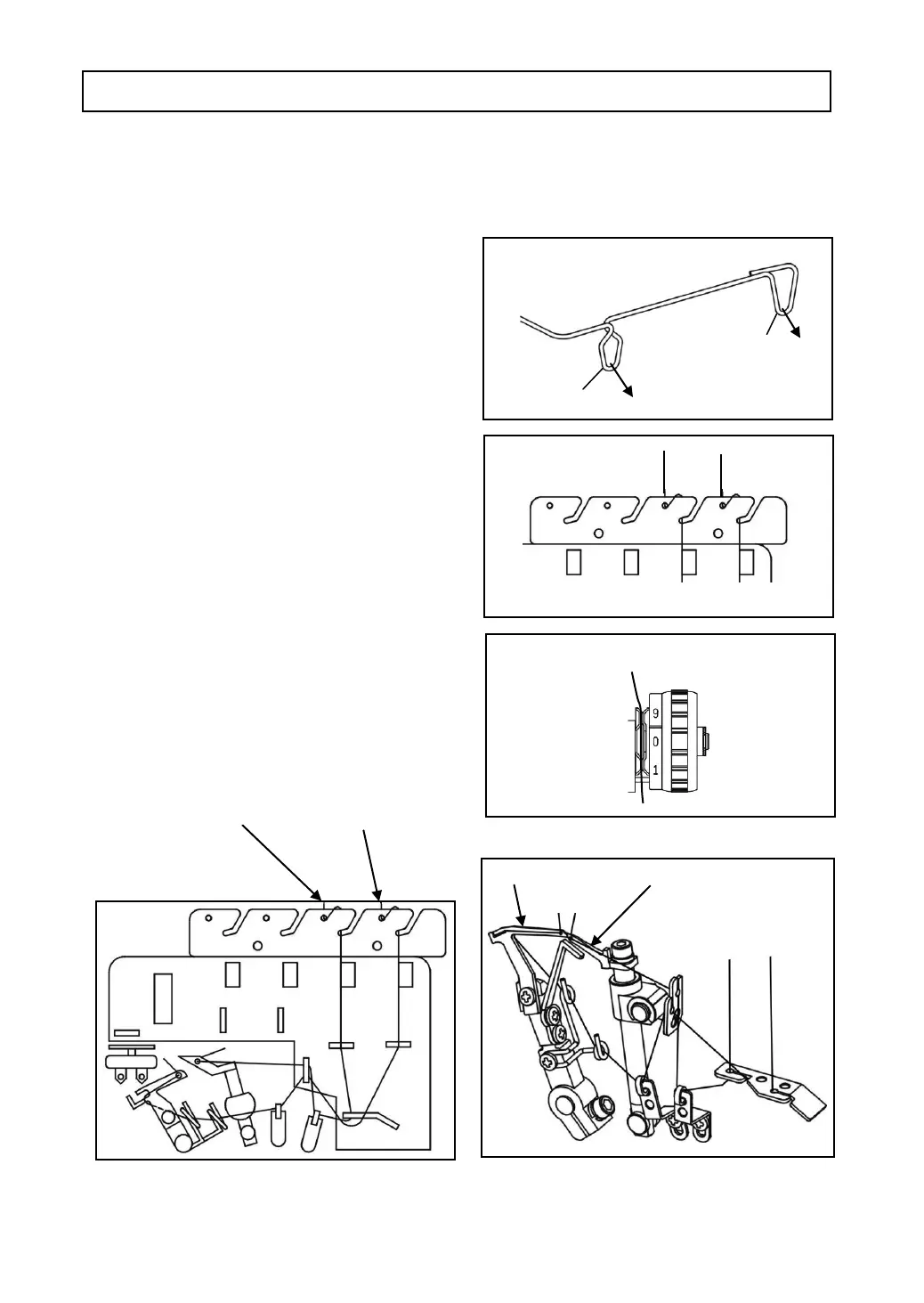 9
0
1