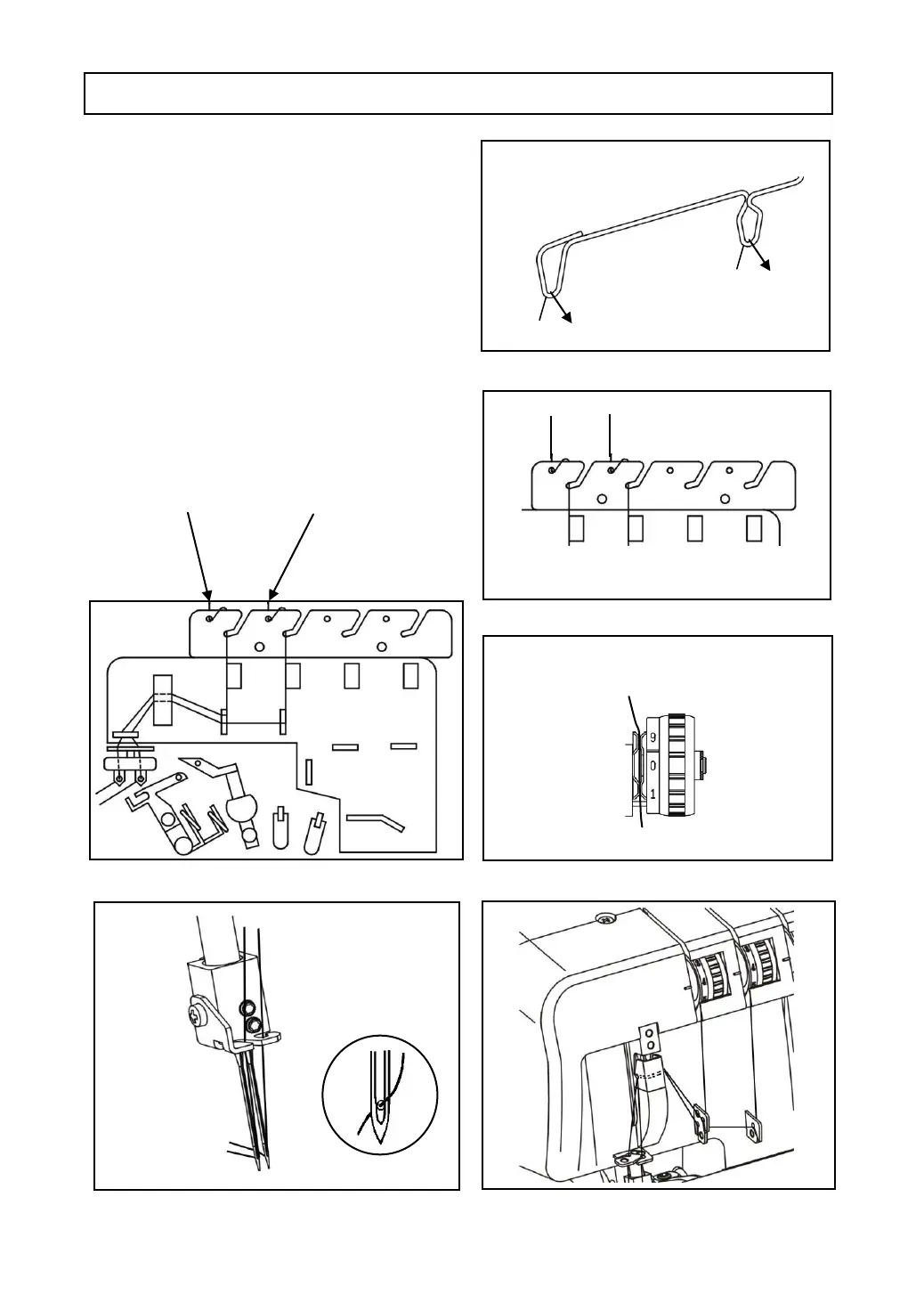 9
0
1