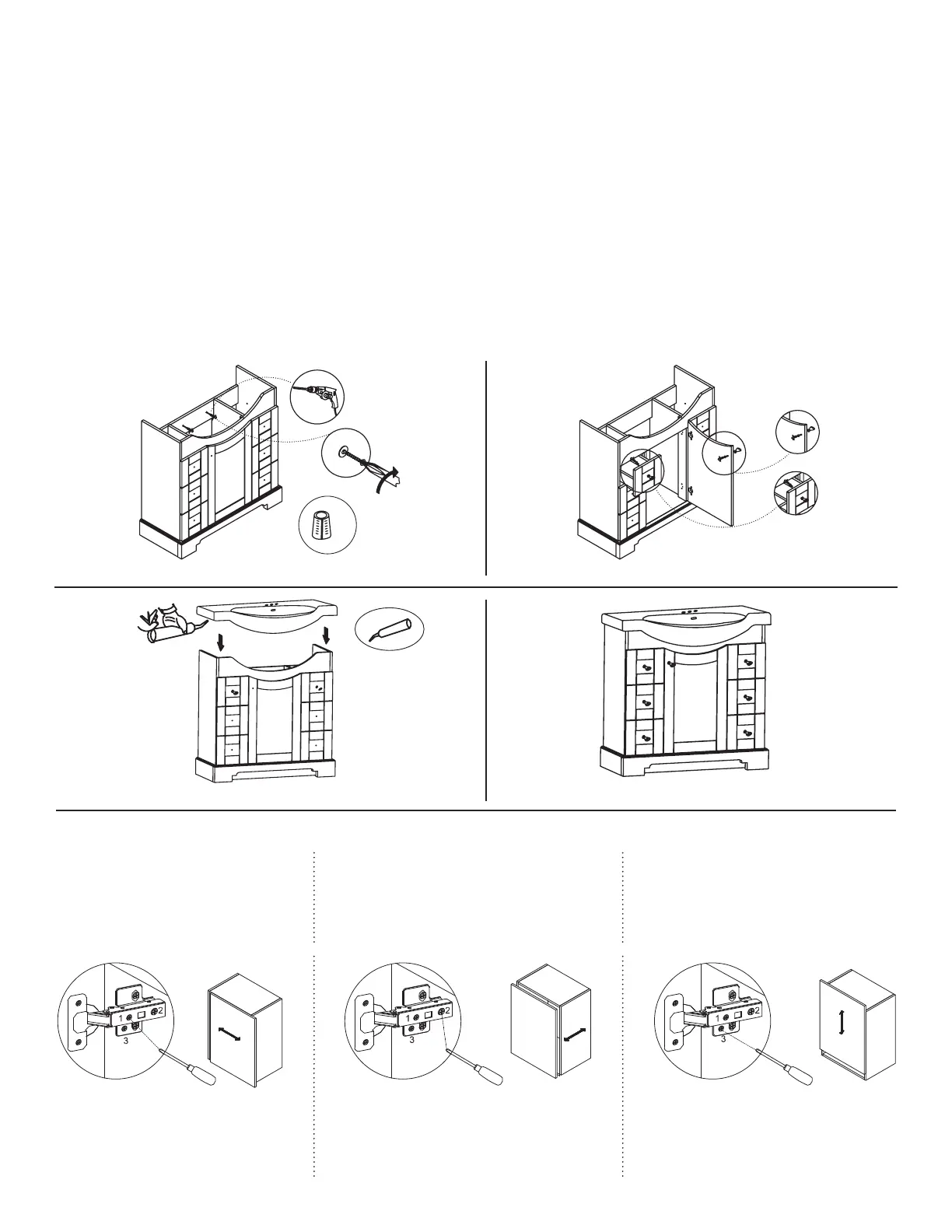 1 2
3

1 2
3

1 2
3