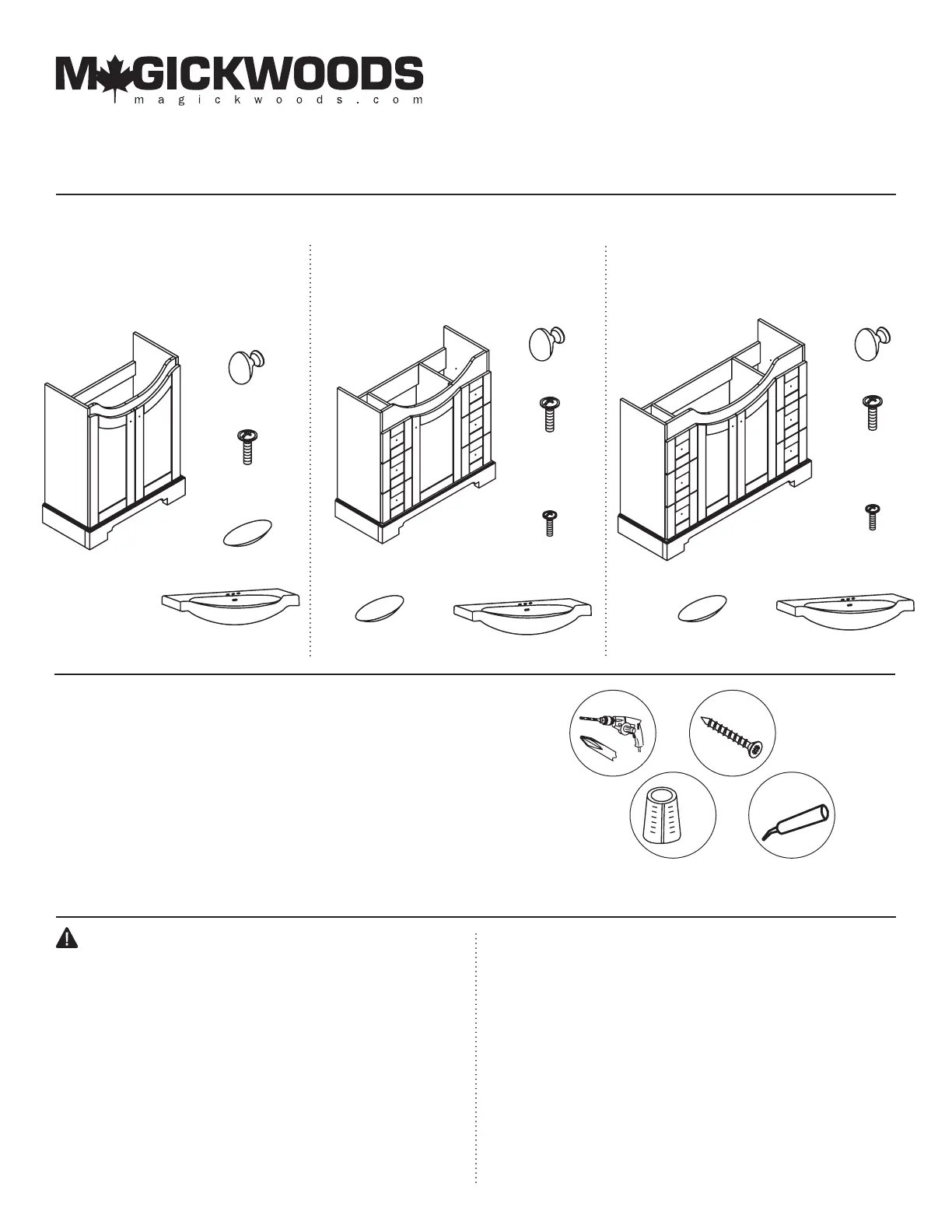 MAGICKWOODS
magickwoods.com